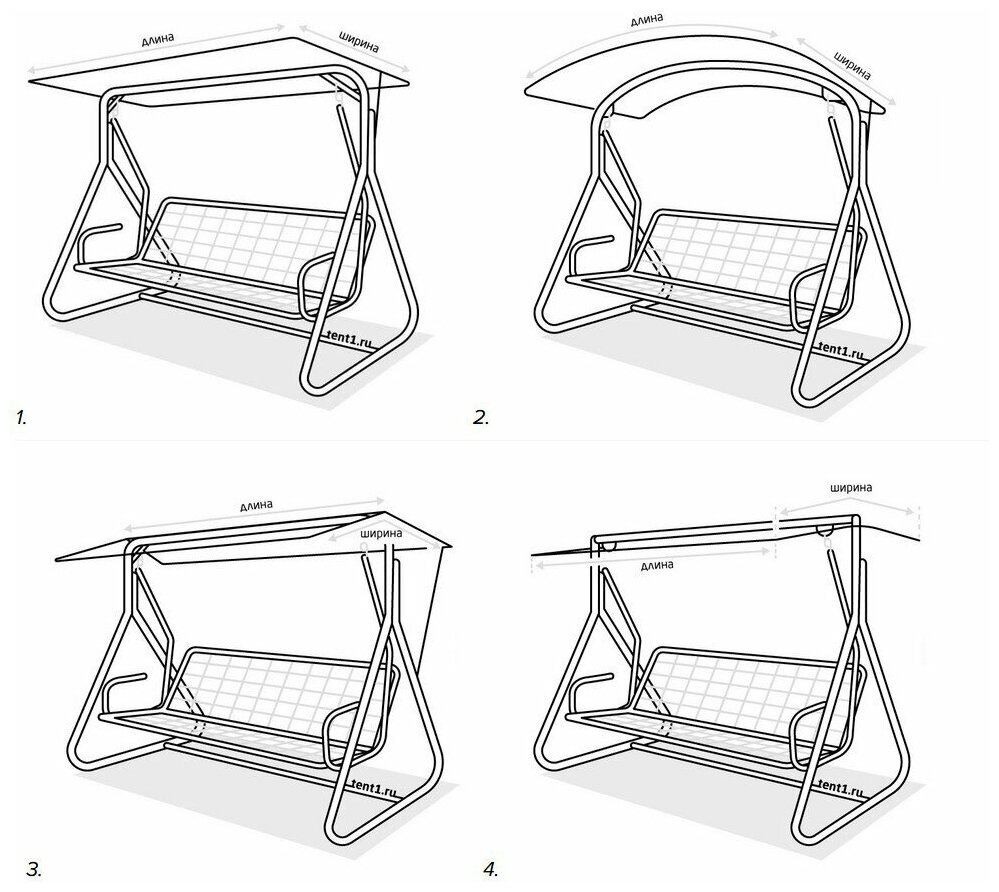 длина
ширина
tent1.ru
1.

длина
ширина
tent1.ru
2.

длина
ширина
tent1.ru
3.

ширина
длина
tent1.ru
4.