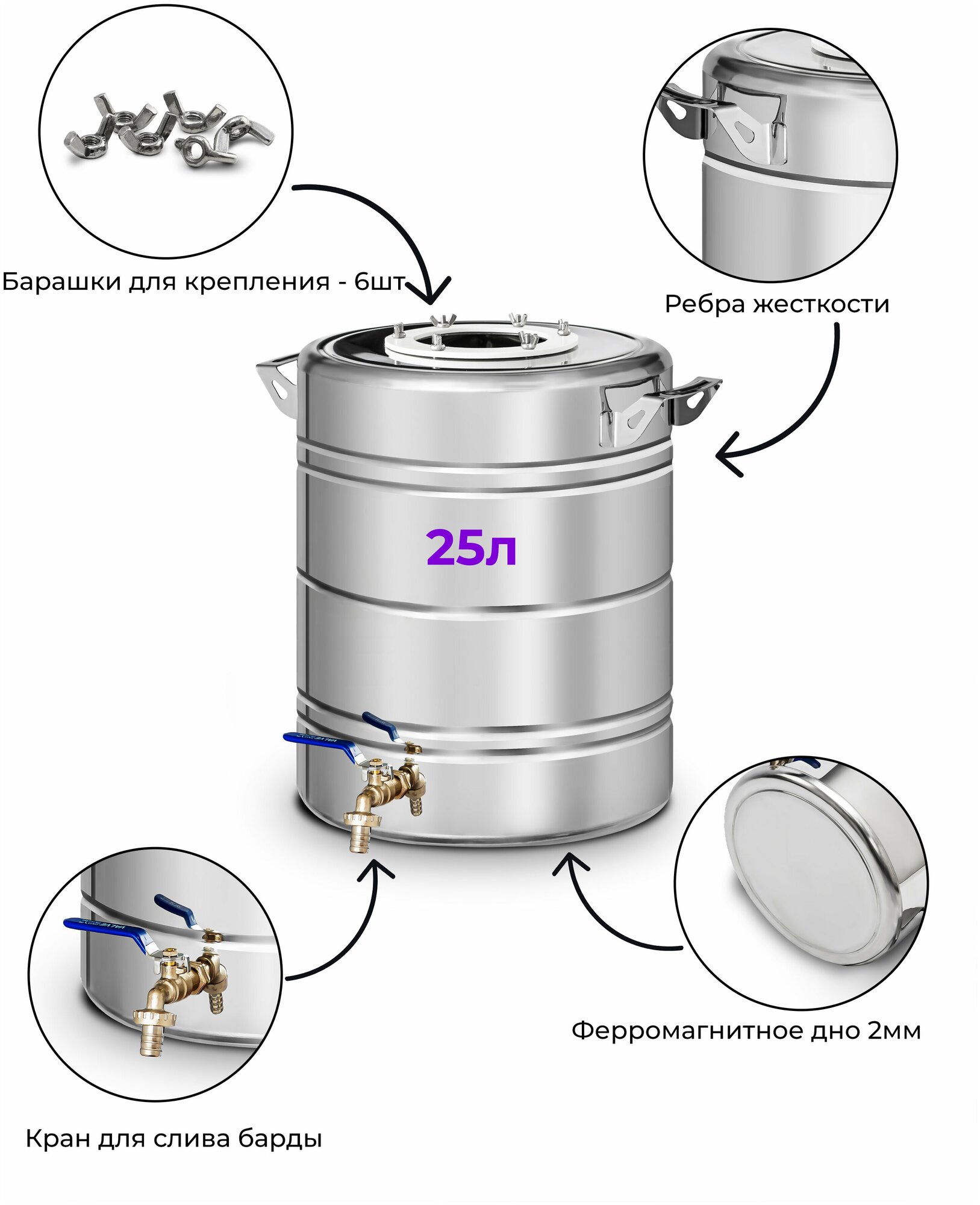 Барашки для крепления - 6шт

Ребра жесткости

25л

Ферромагнитное дно 2мм

Кран для слива барды