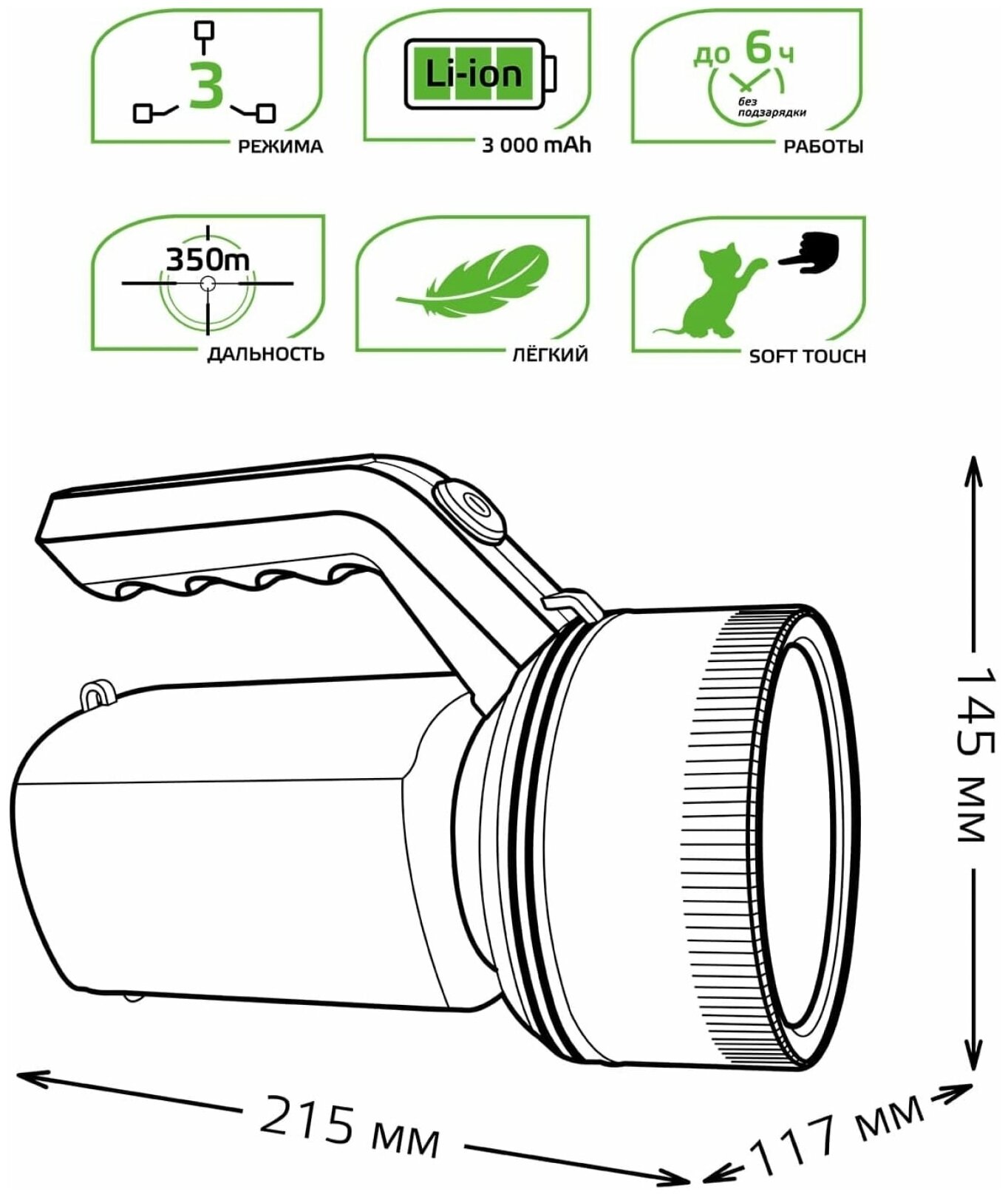 3
РЕЖИМА

Li-ion
3 000 mAh

до 6 ч
без подзарядки
РАБОТЫ

350m
ДАЛЬНОСТЬ

ЛЁГКИЙ

SOFT TOUCH

145 мм
215 мм
117 мм