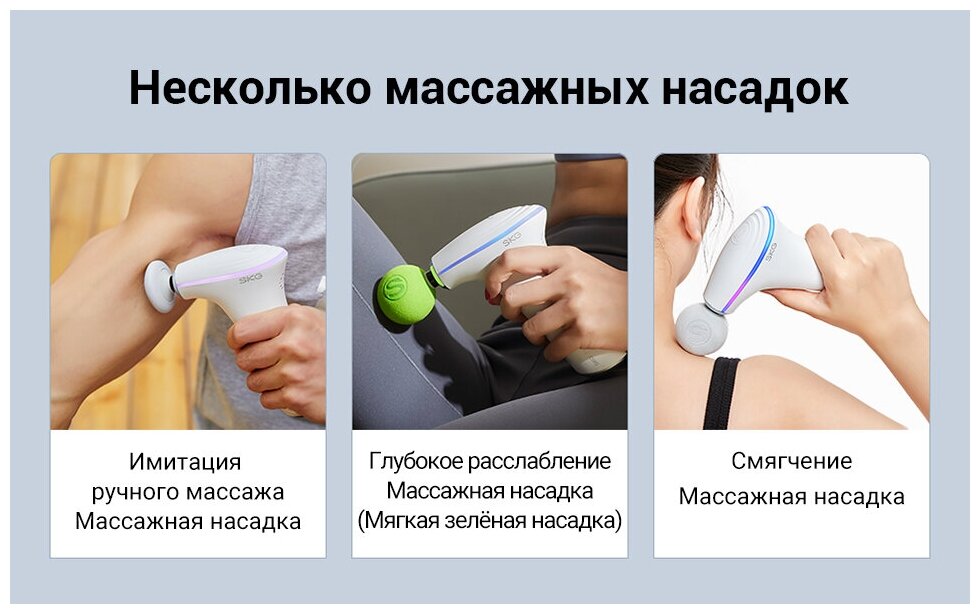 Несколько массажных насадок

SKG

Имитация ручного массажа Массажная насадка

SKG

Глубокое расслабление Массажная насадка (Мягкая зелёная насадка)

SKG

Смягчение Массажная насадка