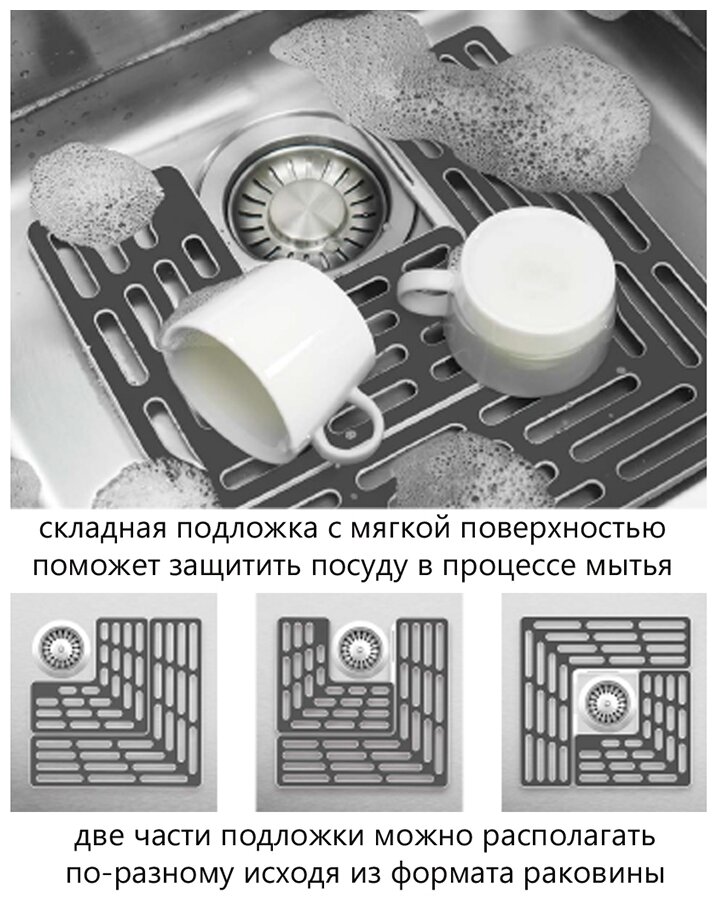 складная подложка с мягкой поверхностью поможет защитить посуду в процессе мытья

две части подложки можно располагать по-разному исходя из формата раковины