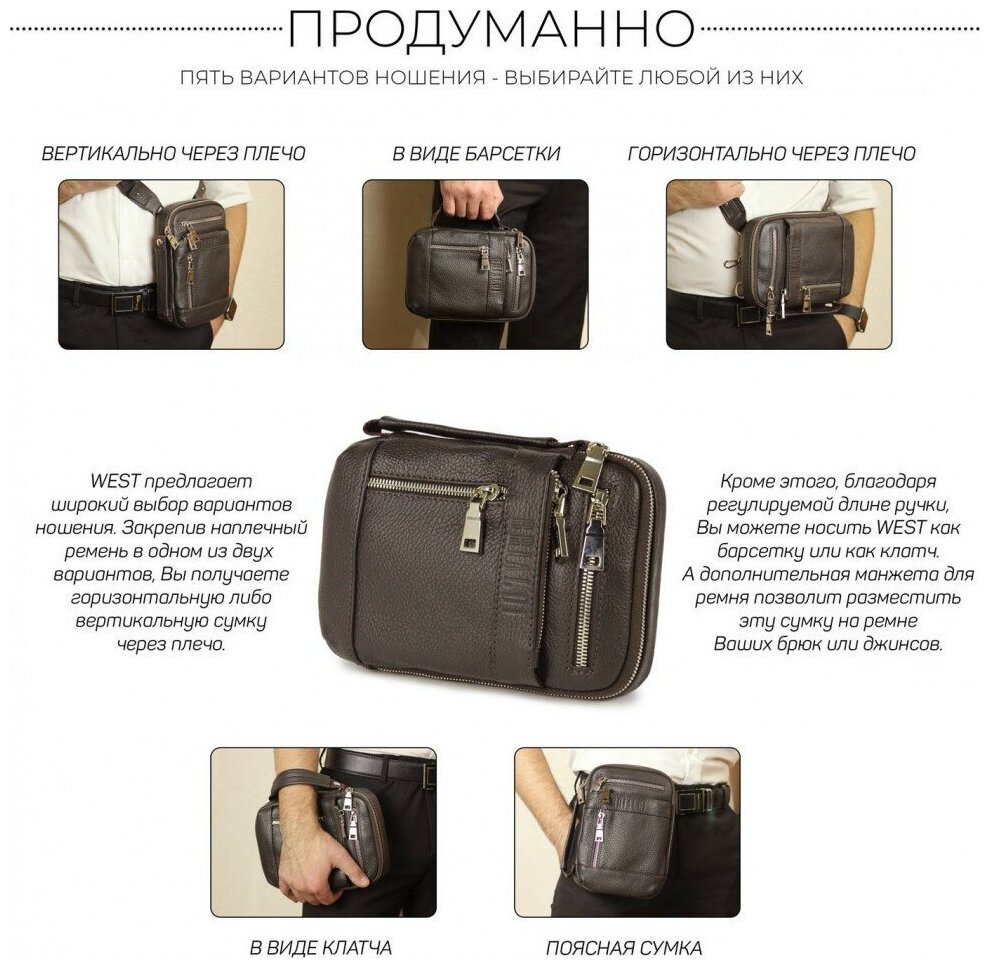 ПРОДУМАННО

ПЯТЬ ВАРИАНТОВ НОШЕНИЯ - ВЫБИРАЙТЕ ЛЮБОЙ ИЗ НИХ

ВЕРТИКАЛЬНО ЧЕРЕЗ ПЛЕЧО

В ВИДЕ БАРСЕТКИ

ГОРИЗОНТАЛЬНО ЧЕРЕЗ ПЛЕЧО

WEST предлагает широкий выбор вариантов ношения. Закрепив наплечный ремень в одном из двух вариантов, Вы получаете горизонтальную либо вертикальную сумку через плечо.

Кроме этого, благодаря регулируемой длине ручки, Вы можете носить WEST как барсетку или как клатч. А дополнительная манжета для ремня позволит разместить эту сумку на ремне Ваших брюк или джинсов.

В ВИДЕ КЛАТЧА

ПОЯСНАЯ СУМКА