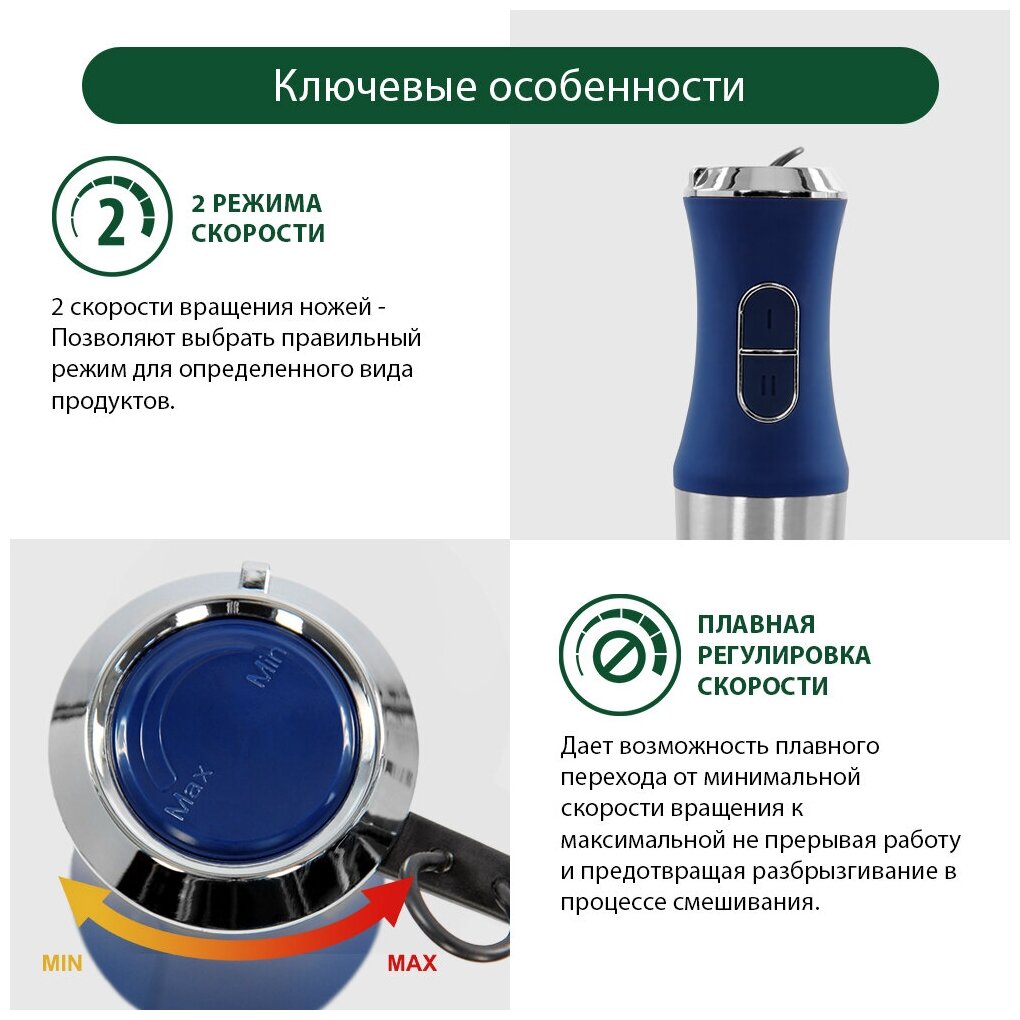 Ключевые особенности

2

2 РЕЖИМА СКОРОСТИ

2 скорости вращения ножей - Позволяют выбрать правильный режим для определенного вида продуктов.

I

II

Min

Max

MIN

MAX

ПЛАВНАЯ РЕГУЛИРОВКА СКОРОСТИ

Дает возможность плавного перехода от минимальной скорости вращения к максимальной не прерывая работу и предотвращая разбрызгивание в процессе смешивания.