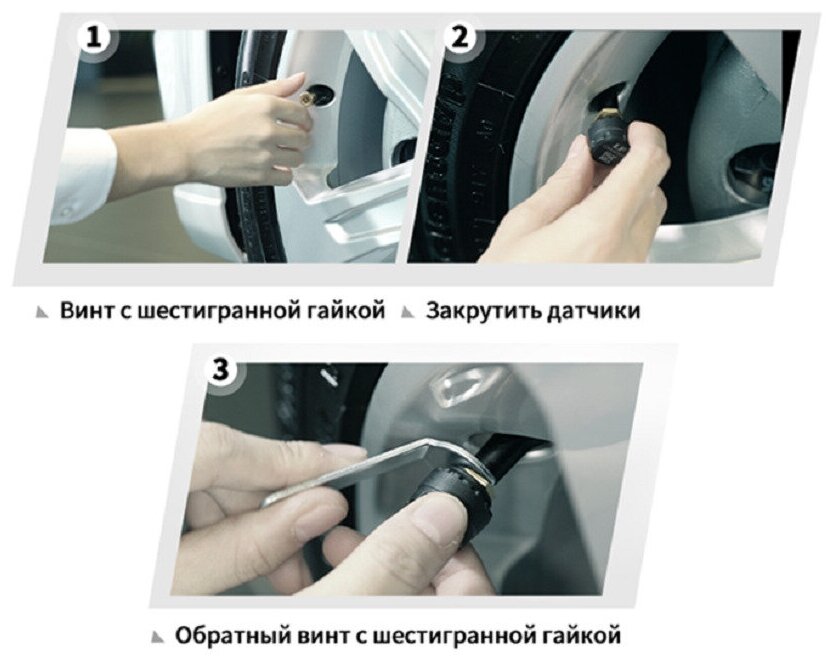 1

2

Винт с шестигранной гайкой

Закрутить датчики

3

Обратный винт с шестигранной гайкой