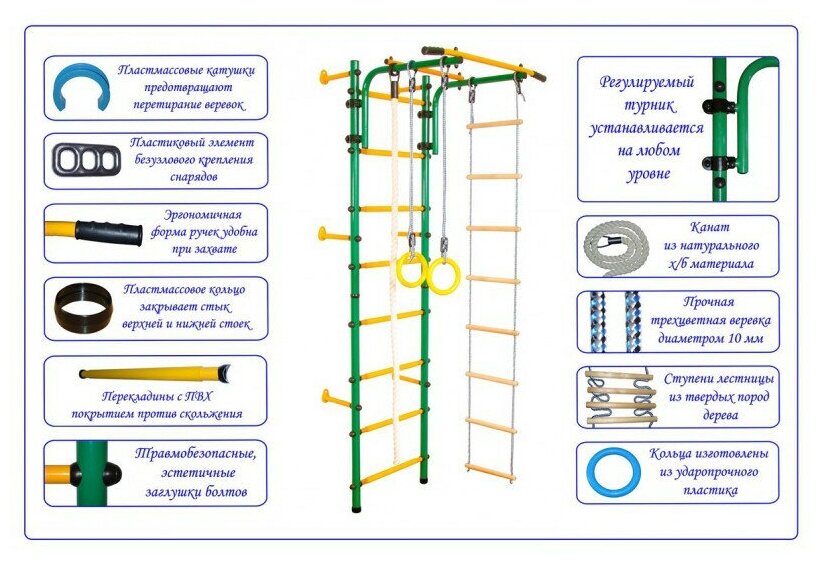 Пластмассовые катушки предотвращают перетирание веревок

Пластиковый элемент безузлового крепления снарядов

Эргономичная форма ручек удобна при захвате

Пластмассовое кольцо закрывает стык верхней и нижней стоек

Перекладины с ПВХ покрытием против скольжения

Травмобезопасные, эстетичные заглушки болтов

Регулируемый турник устанавливается на любом уровне

Канат из натурального х/б материала

Прочная трехцветная веревка диаметром 10 мм

Ступени лестницы из твердых пород дерева

Кольца изготовлены из ударопрочного пластика