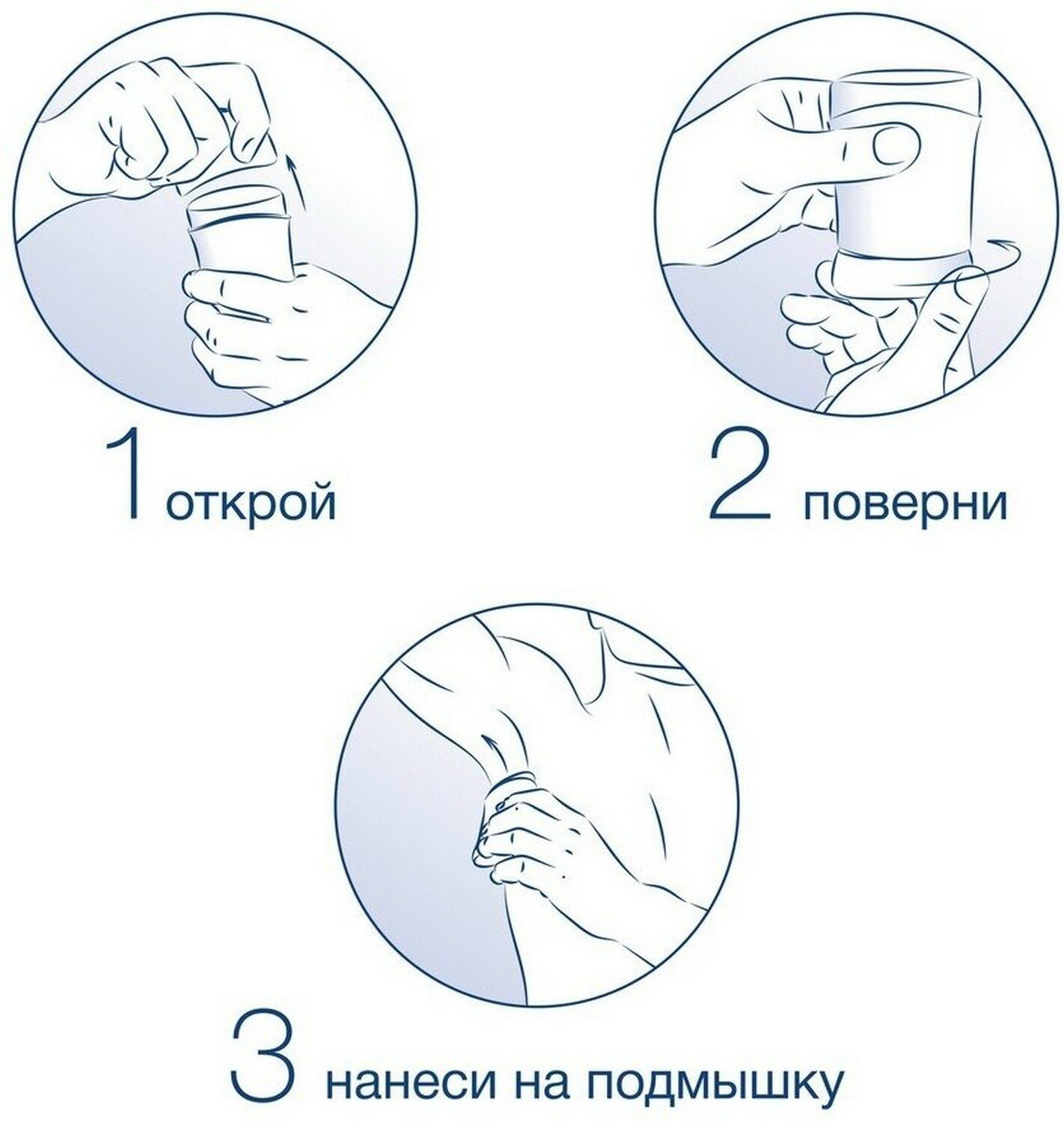 1 открой

2 поверни

3 нанеси на подмышку