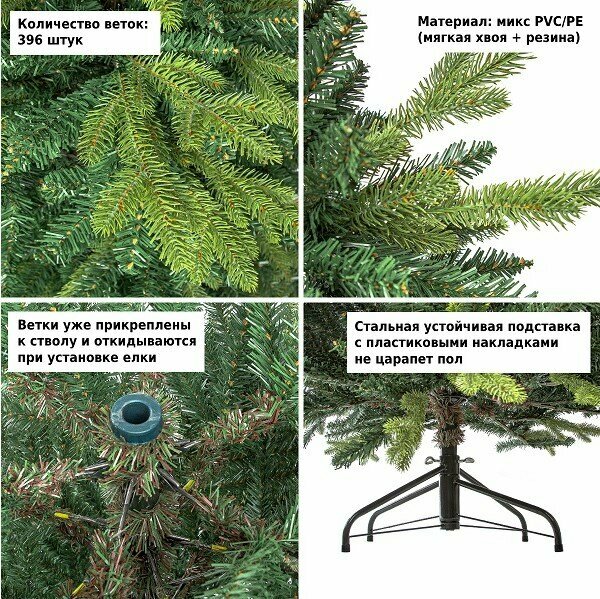 Количество веток: 396 штук

Материал: микс PVC/PE (мягкая хвоя + резина)

Ветки уже прикреплены к стволу и откидываются при установке елки

Стальная устойчивая подставка с пластиковыми накладками не царапет пол