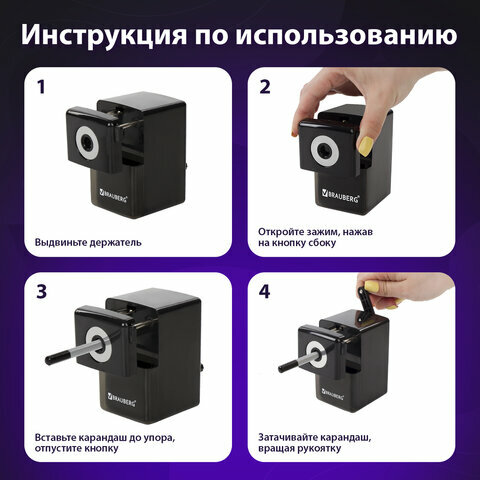 Инструкция по использованию

1

BRAUBERG

Выдвиньте держатель

2

BRAUBERG

Откройте зажим, нажав на кнопку сбоку

3

BRAUBERG

Вставьте карандаш до упора, отпустите кнопку

4

BRAUBERG

Затачивайте карандаш, вращая рукоятку