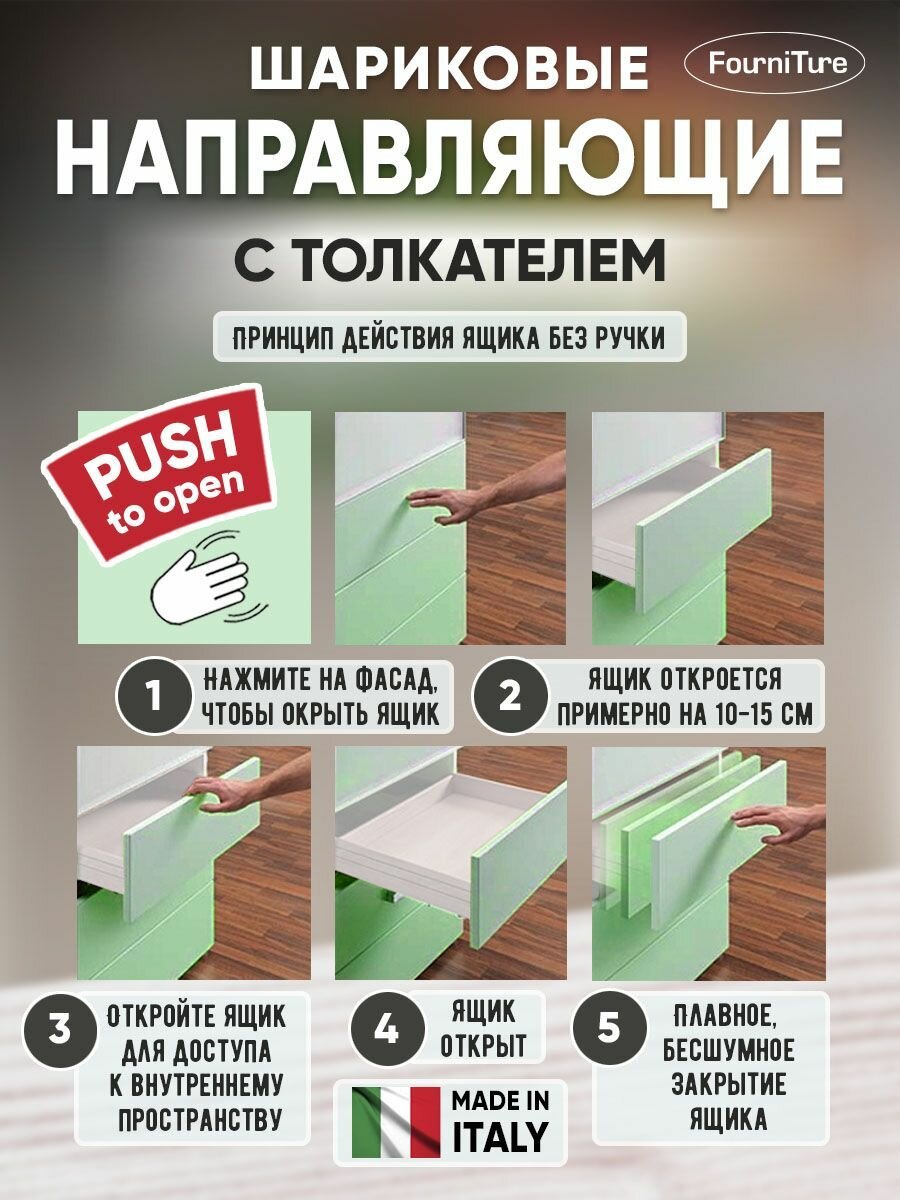 ШАРИКОВЫЕ
FourniTure
НАПРАВЛЯЮЩИЕ
С ТОЛКАТЕЛЕМ

ПРИНЦИП ДЕЙСТВИЯ ЯЩИКА БЕЗ РУЧКИ

PUSH to open

1 НАЖМИТЕ НА ФАСАД, ЧТОБЫ ОКРЫТЬ ЯЩИК

2 ЯЩИК ОТКРОЕТСЯ ПРИМЕРНО НА 10-15 СМ

3 ОТКРОЙТЕ ЯЩИК ДЛЯ ДОСТУПА К ВНУТРЕННЕМУ ПРОСТРАНСТВУ

4 ЯЩИК ОТКРЫТ

5 ПЛАВНОЕ, БЕСШУМНОЕ ЗАКРЫТИЕ ЯЩИКА

MADE IN ITALY