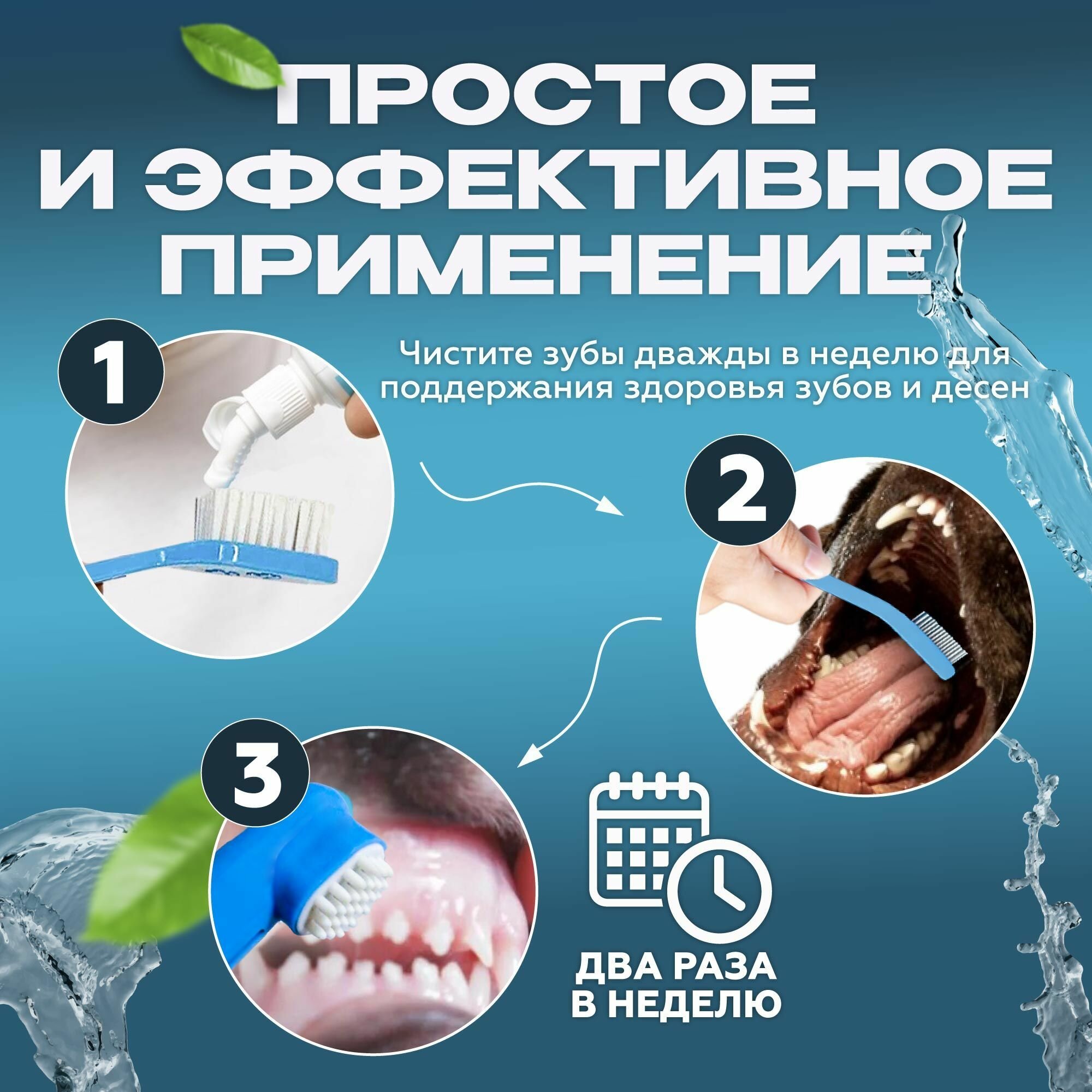 ПРОСТОЕ И ЭФФЕКТИВНОЕ ПРИМЕНЕНИЕ

1

Чистите зубы дважды в неделю для поддержания здоровья зубов и десен

2

3

ДВА РАЗА В НЕДЕЛЮ