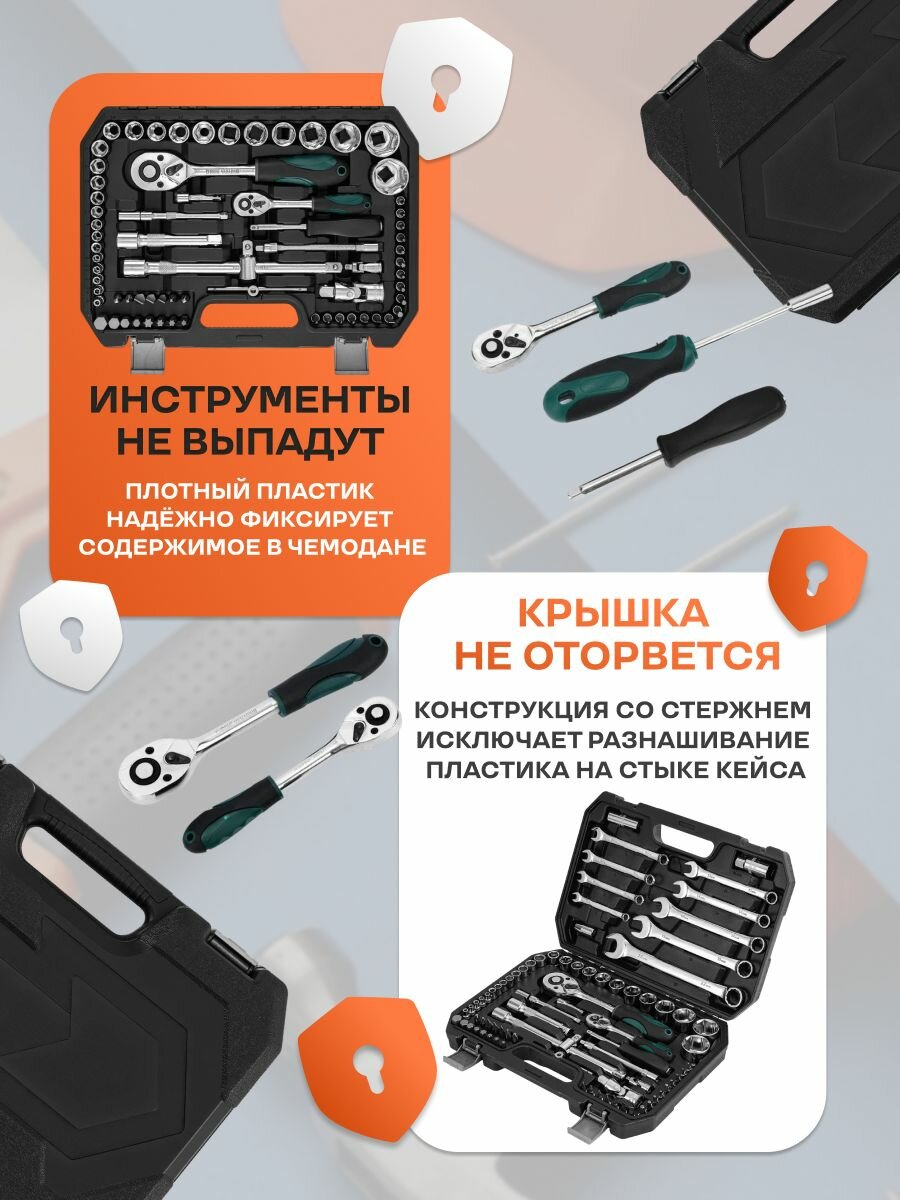 ИНСТРУМЕНТЫ НЕ ВЫПАДУТ

ПЛОТНЫЙ ПЛАСТИК НАДЁЖНО ФИКСИРУЕТ СОДЕРЖИМОЕ В ЧЕМОДАНЕ

КРЫШКА НЕ ОТОРВЕТСЯ

КОНСТРУКЦИЯ СО СТЕРЖНЕМ ИСКЛЮЧАЕТ РАЗНАШИВАНИЕ ПЛАСТИКА НА СТЫКЕ КЕЙСА