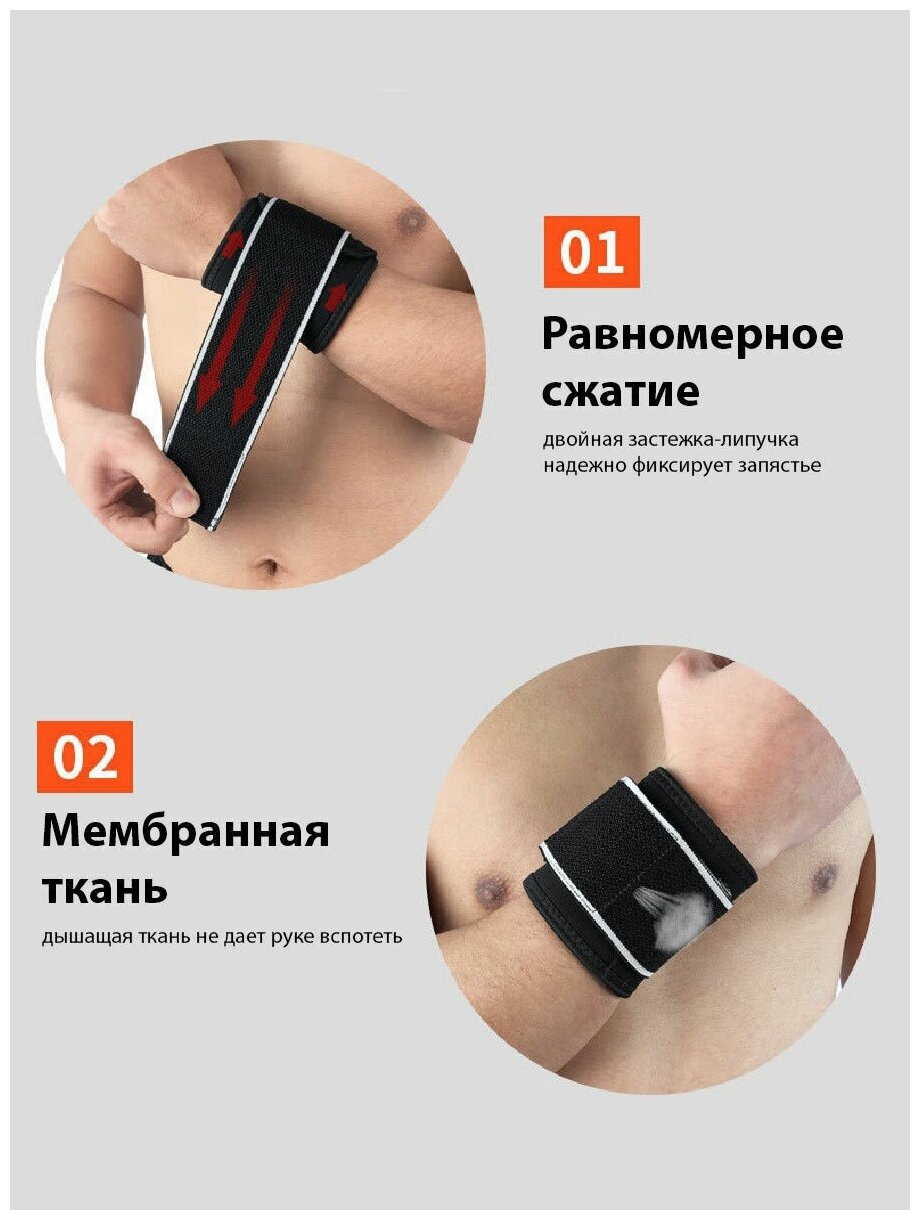 01

Равномерное сжатие

двойная застежка-липучка надежно фиксирует запястье

02

Мембранная ткань

дышащая ткань не дает руке вспотеть