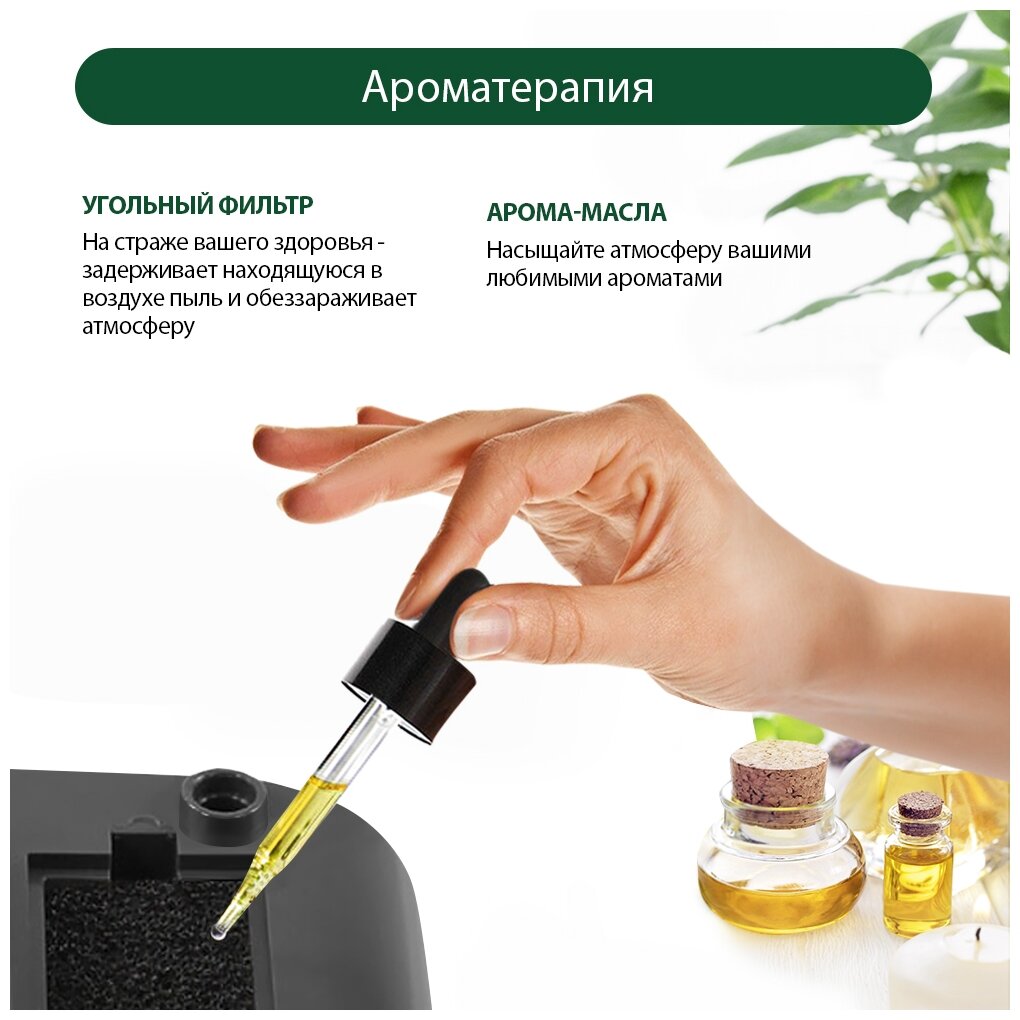 Ароматерапия

УГОЛЬНЫЙ ФИЛЬТР
На страже вашего здоровья - задерживает находящуюся в воздухе пыль и обеззараживает атмосферу

АРОМА-МАСЛА
Насыщайте атмосферу вашими любимыми ароматами