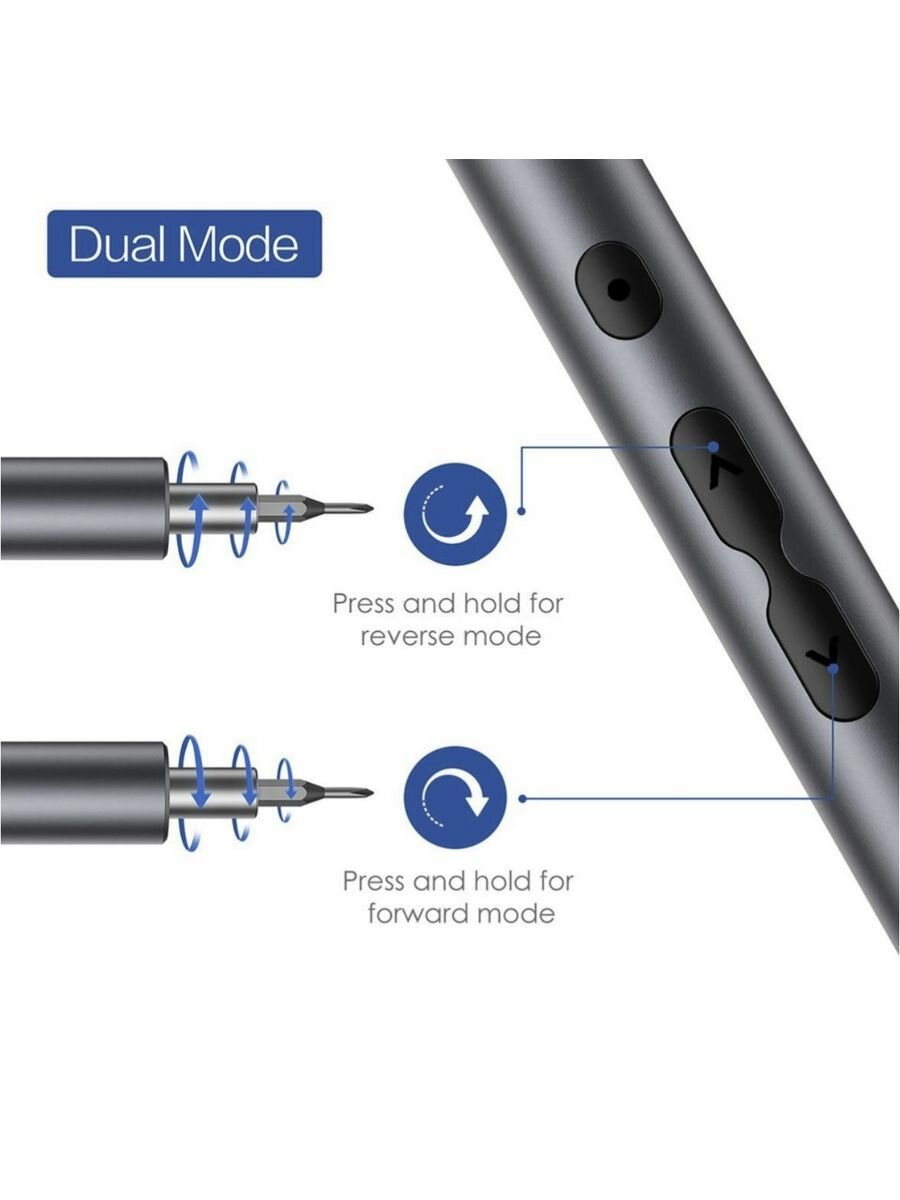 Dual Mode

Press and hold for reverse mode

Press and hold for forward mode