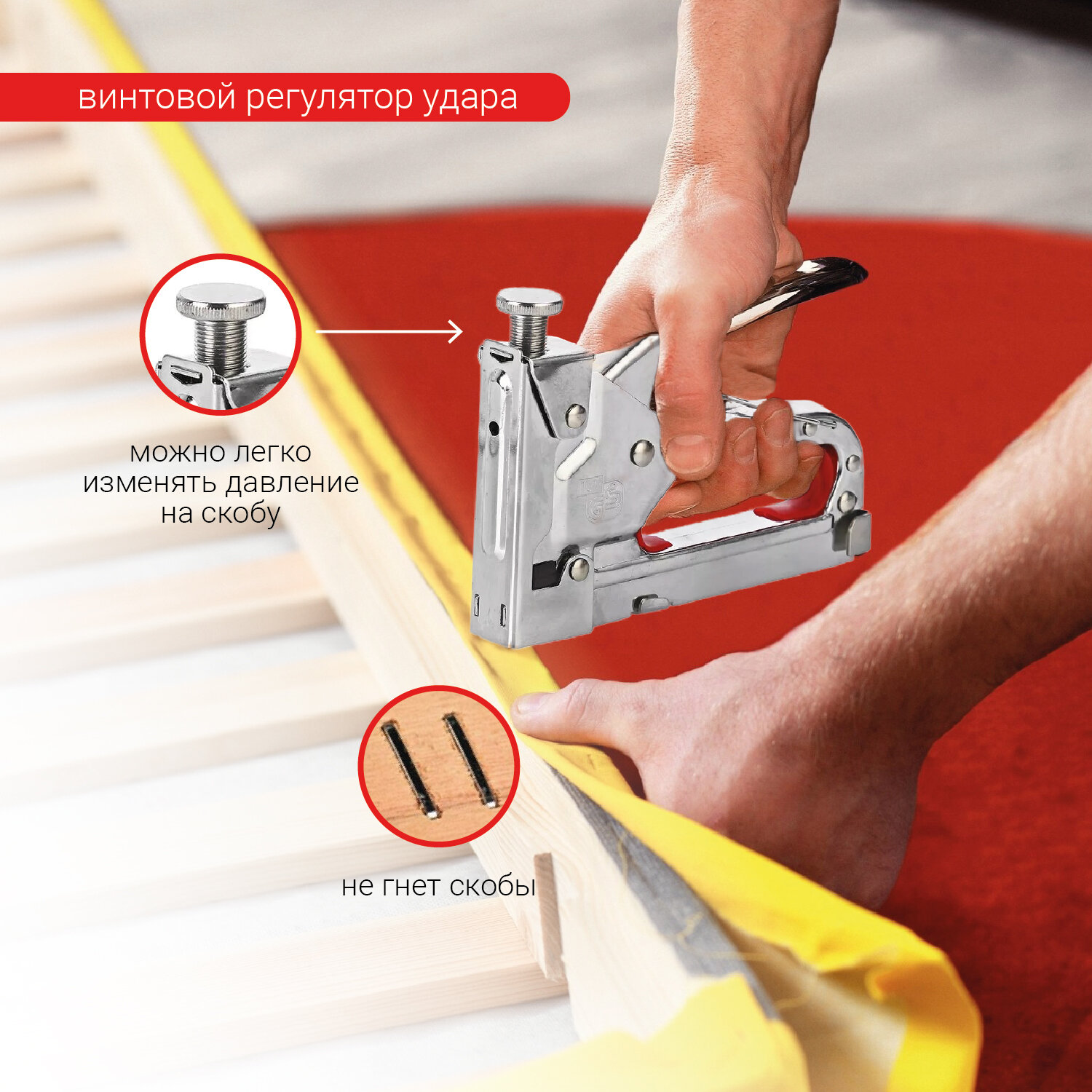 винтовой регулятор удара

можно легко изменять давление на скобу

не гнет скобы