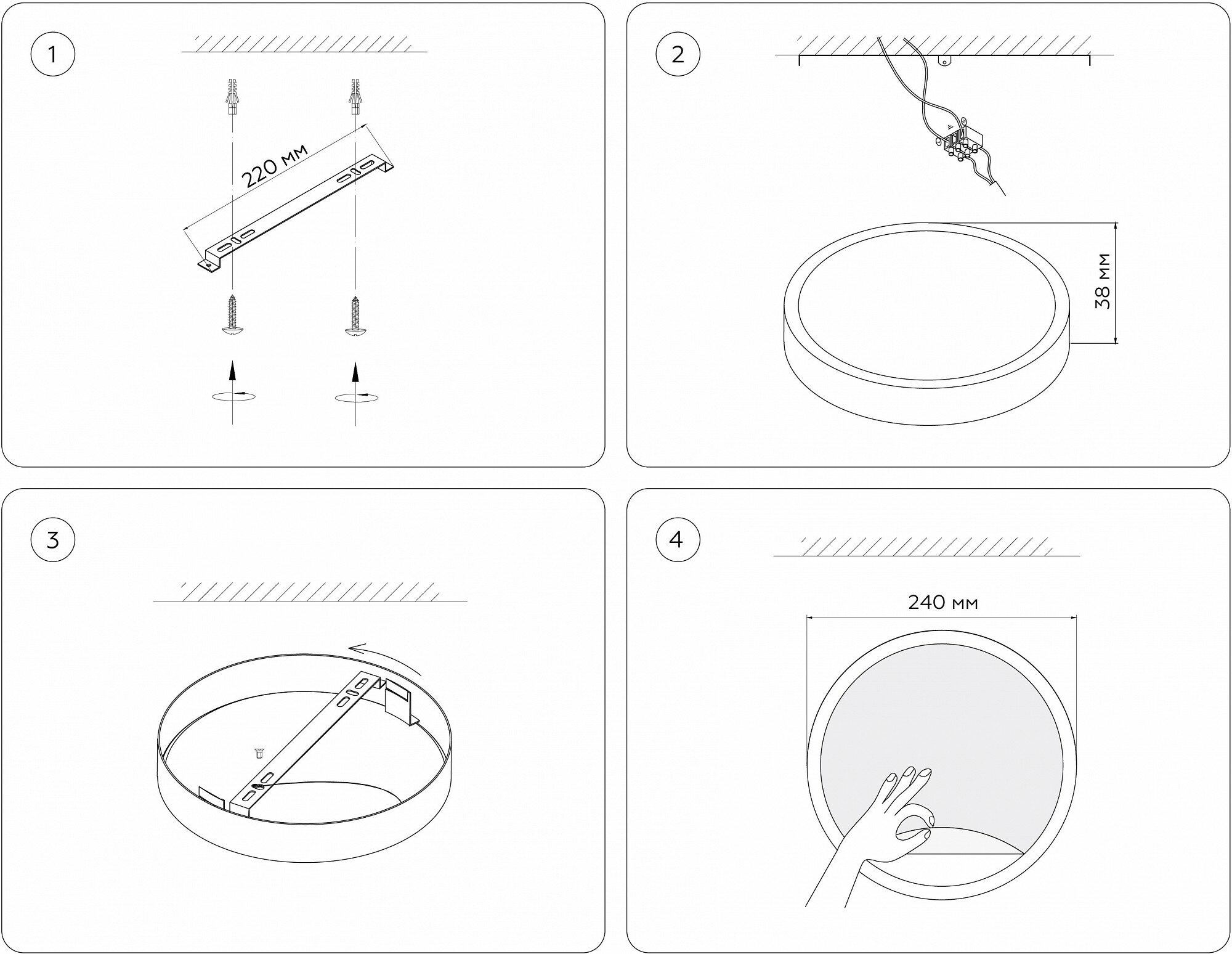 1

220 мм

2

38 мм

3

4

240 мм