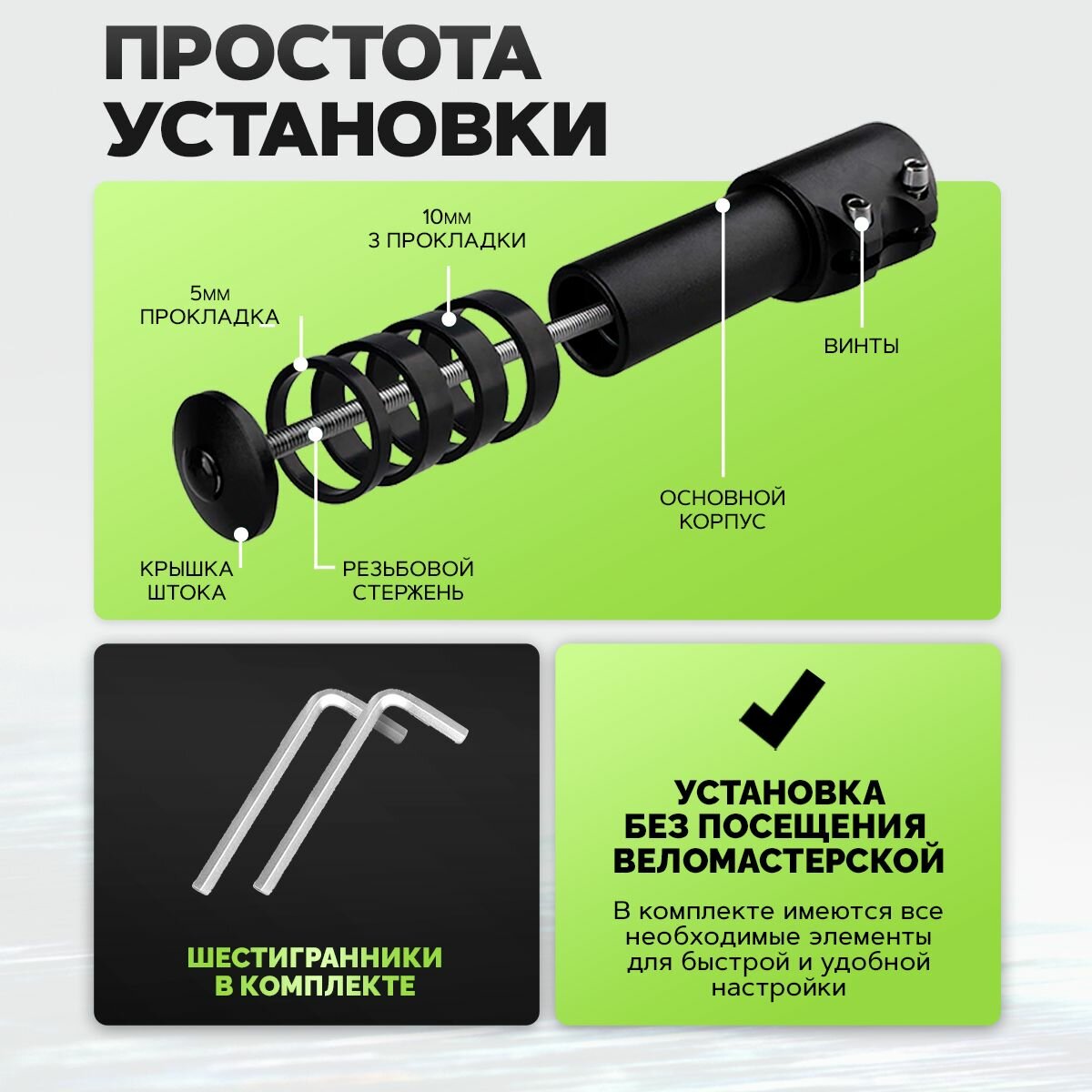 ПРОСТОТА УСТАНОВКИ

10мм
3 ПРОКЛАДКИ

5мм
ПРОКЛАДКА

ВИНТЫ

ОСНОВНОЙ
КОРПУС

КРЫШКА
ШТОКА

РЕЗЬБОВОЙ
СТЕРЖЕНЬ

ШЕСТИГРАННИКИ
В КОМПЛЕКТЕ

УСТАНОВКА
БЕЗ ПОСЕЩЕНИЯ
ВЕЛОМАСТЕРСКОЙ

В комплекте имеются все необходимые элементы для быстрой и удобной настройки