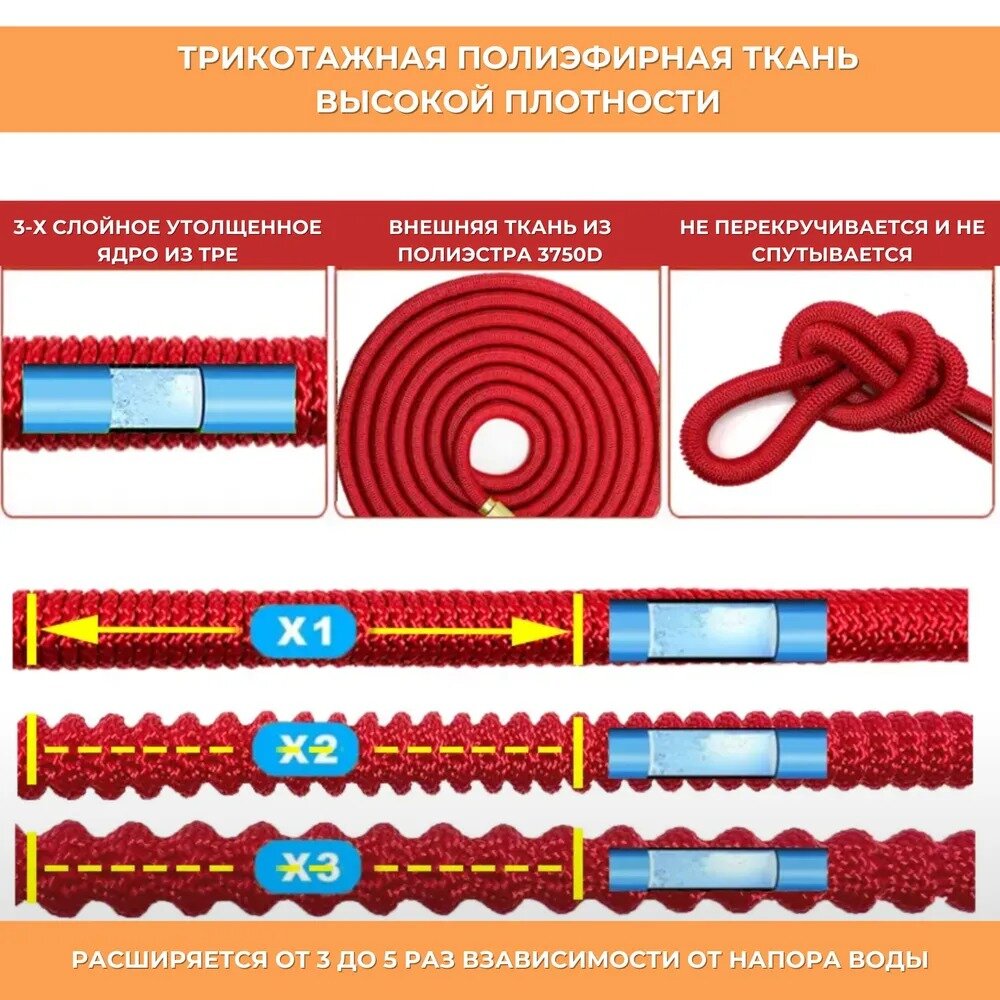 ТРИКОТАЖНАЯ ПОЛИЭФИРНАЯ ТКАНЬ ВЫСОКОЙ ПЛОТНОСТИ

3-Х СЛОЙНОЕ УТОЛЩЕННОЕ ЯДРО ИЗ TPE

ВНЕШНЯЯ ТКАНЬ ИЗ ПОЛИЭСТРА 3750D

НЕ ПЕРЕКРУЧИВАЕТСЯ И НЕ СПУТЫВАЕТСЯ

X1

X2

X3

РАСШИРЯЕТСЯ ОТ 3 ДО 5 РАЗ ВЗАВИСИМОСТИ ОТ НАПОРА ВОДЫ