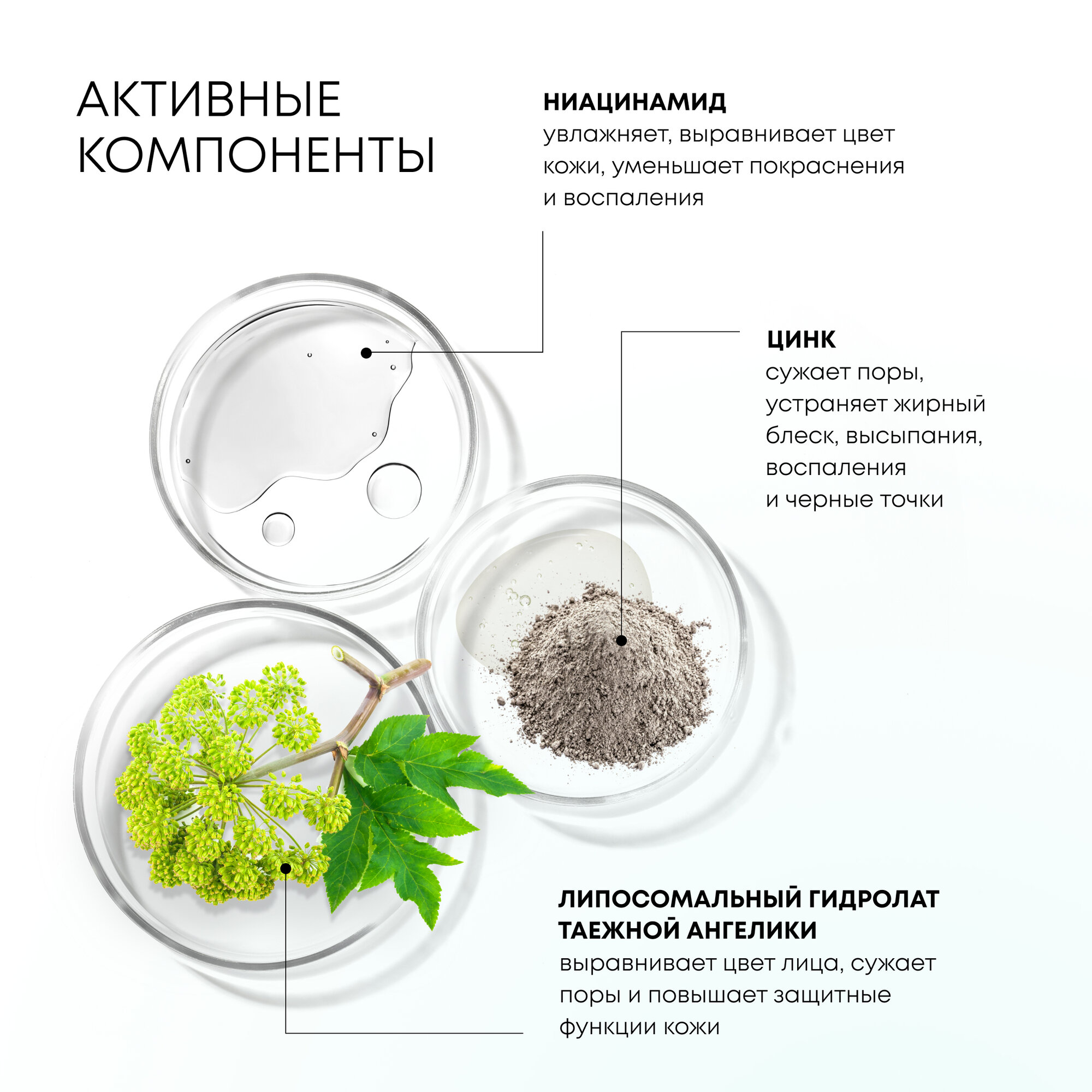 АКТИВНЫЕ КОМПОНЕНТЫ

НИАЦИНАМИД
увлажняет, выравнивает цвет кожи, уменьшает покраснения и воспаления

ЦИНК
сужает поры, устраняет жирный блеск, высыпания, воспаления и черные точки

ЛИПОСОМАЛЬНЫЙ ГИДРОЛАТ ТАЕЖНОЙ АНГЕЛИКИ
выравнивает цвет лица, сужает поры и повышает защитные функции кожи