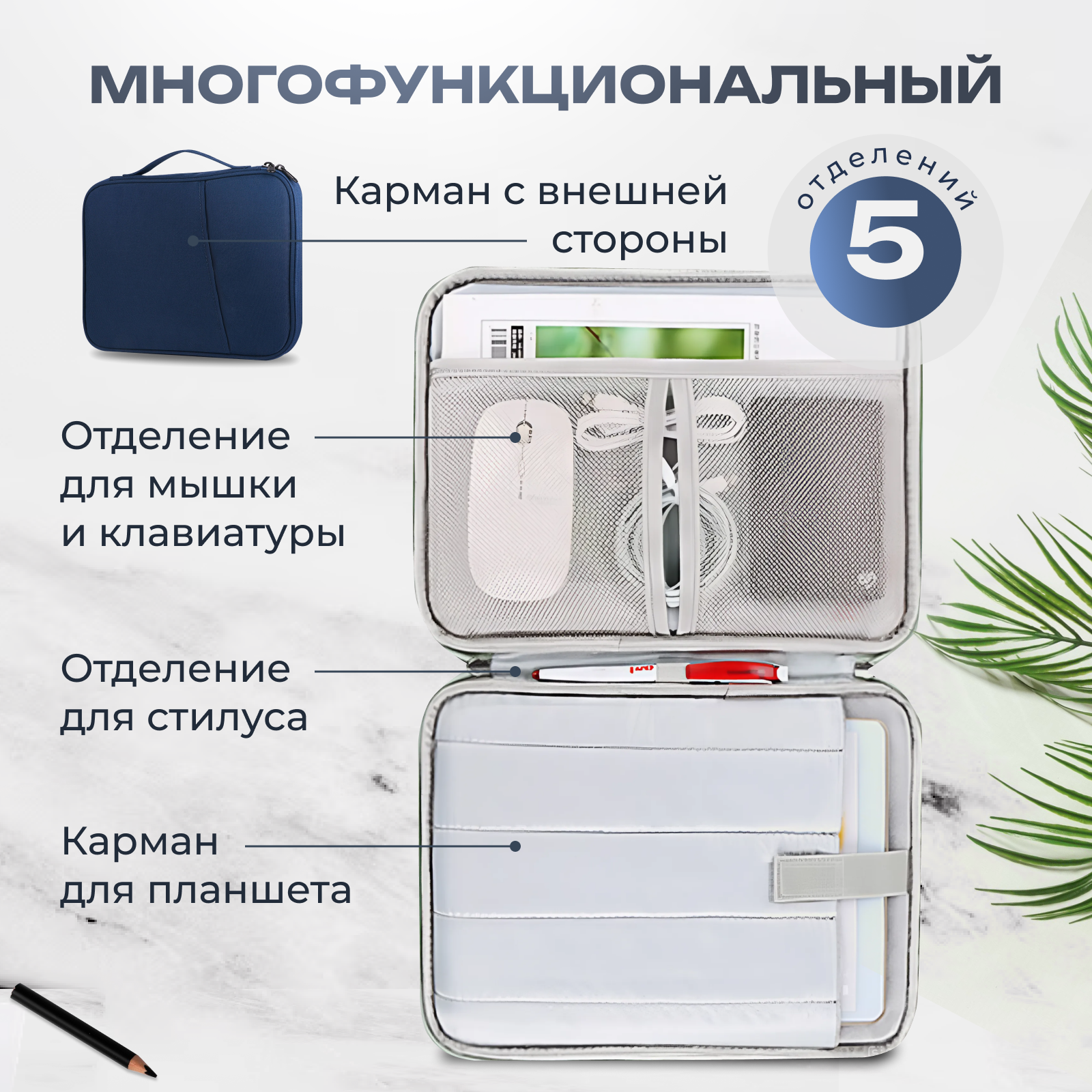 МНОГОФУНКЦИОНАЛЬНЫЙ

Карман с внешней стороны

отделений
5

Отделение для мышки и клавиатуры

Отделение для стилуса

Карман для планшета