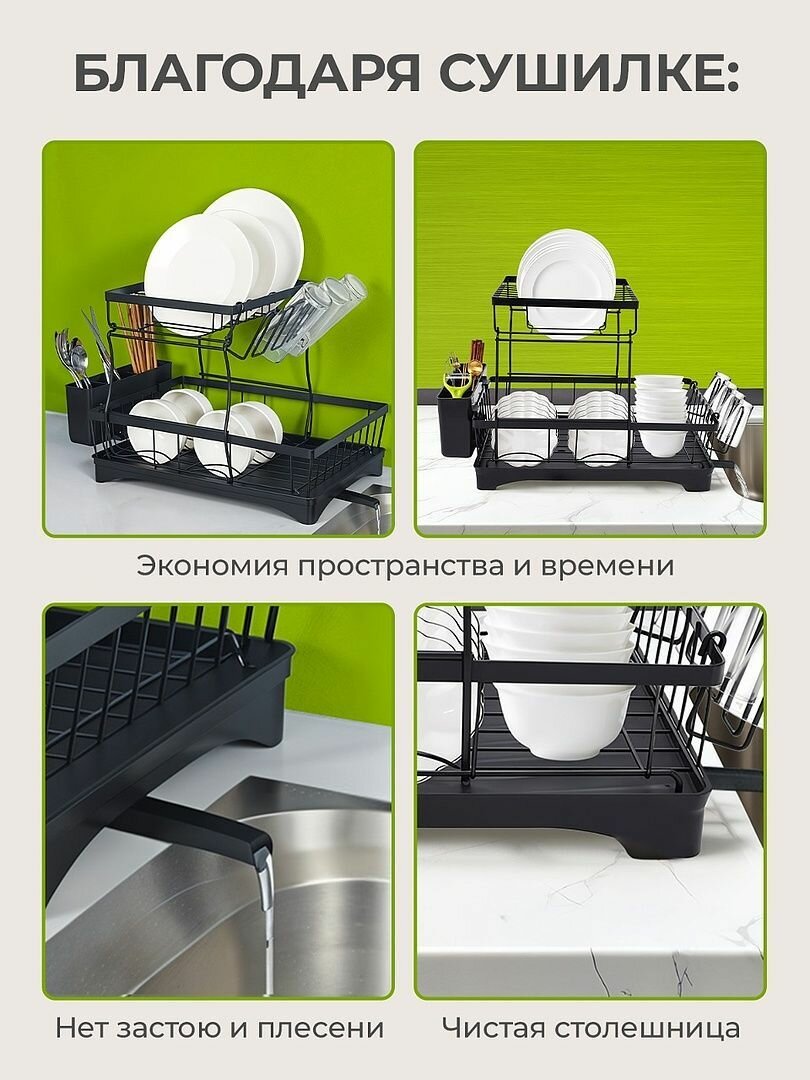 БЛАГОДАРЯ СУШИЛКЕ:

Экономия пространства и времени

Нет застою и плесени

Чистая столешница