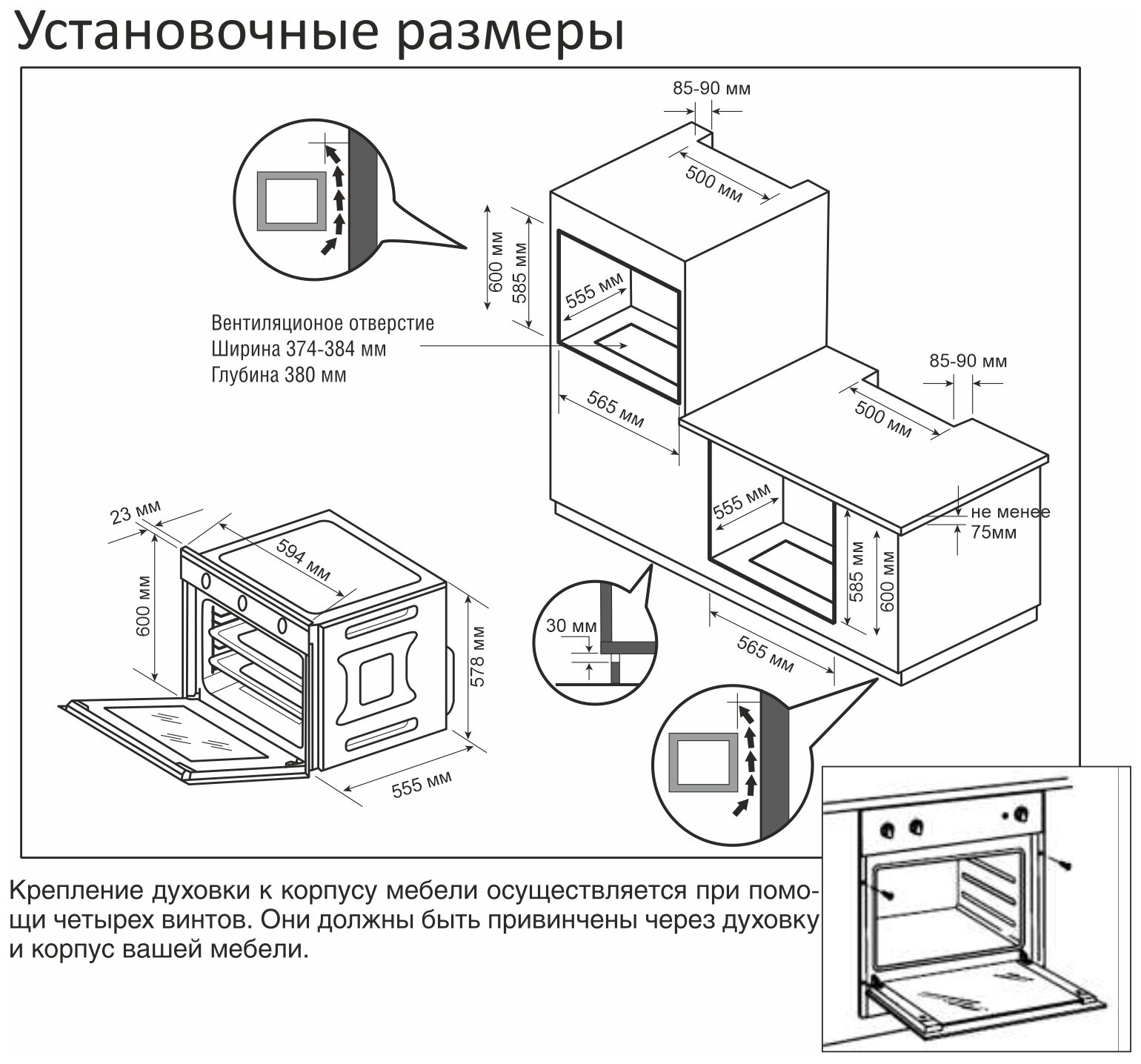 Установочные размеры

85-90 мм

500 мм

600 мм

585 мм

555 мм

Вентиляционое отверстие
Ширина 374-384 мм
Глубина 380 мм

565 мм

85-90 мм

500 мм

555 мм

не менее 75мм

585 мм

600 мм

565 мм

30 мм

23 мм

594 мм

600 мм

578 мм

555 мм

Крепление духовки к корпусу мебели осуществляется при помощи четырех винтов. Они должны быть привинчены через духовку и корпус вашей мебели.