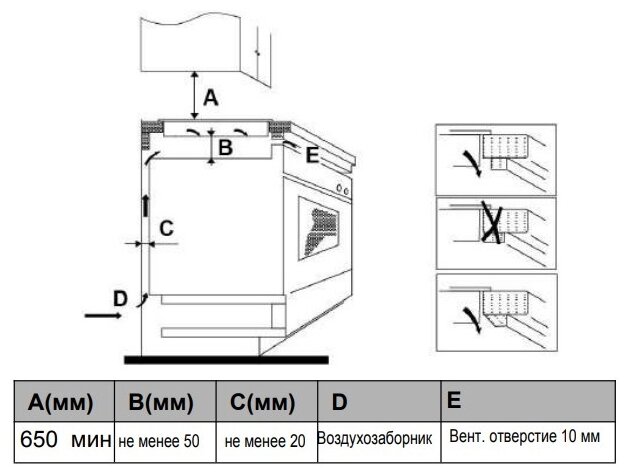 A
B
E
C
D

| A(мм) | B(мм) | C(мм) | D | E |
|---|---|---|---|---|
| 650 мин | не менее 50 | не менее 20 | Воздухозаборник | Вент. отверстие 10 мм |