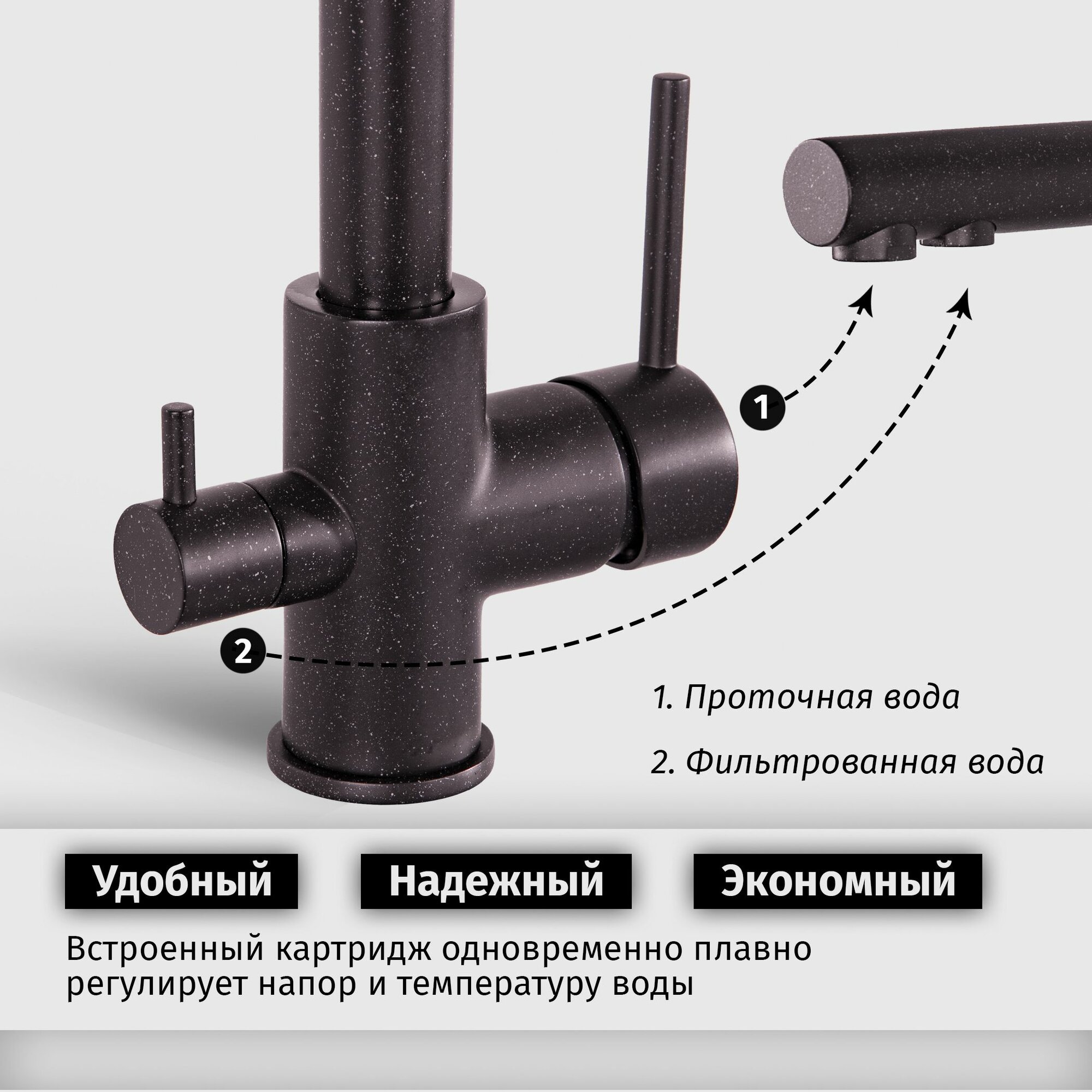 1

2

1. Проточная вода

2. Фильтрованная вода

Удобный

Надежный

Экономный

Встроенный картридж одновременно плавно регулирует напор и температуру воды