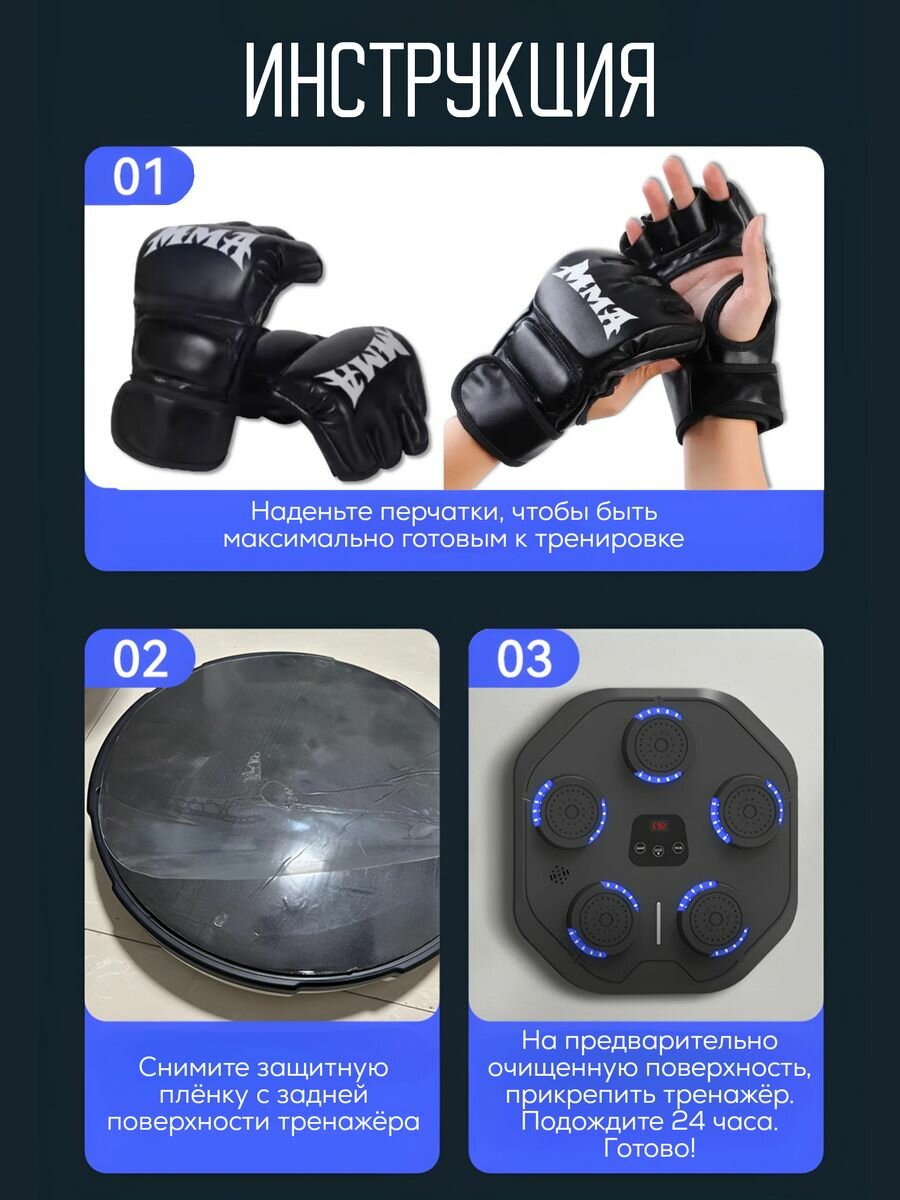 ИНСТРУКЦИЯ

01

MMA

MMA

MMA

Наденьте перчатки, чтобы быть максимально готовым к тренировке

02

Снимите защитную плёнку с задней поверхности тренажёра

03

На предварительно очищенную поверхность, прикрепить тренажёр. Подождите 24 часа. Готово!