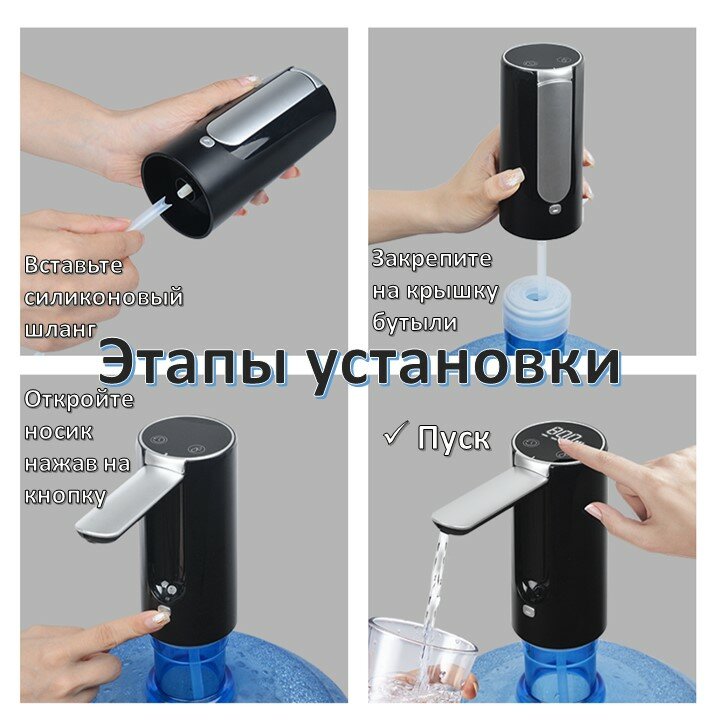 Вставьте силиконовый шланг

Закрепите на крышку бутыли

Этапы установки

Откройте носик нажав на кнопку

✓ Пуск

800