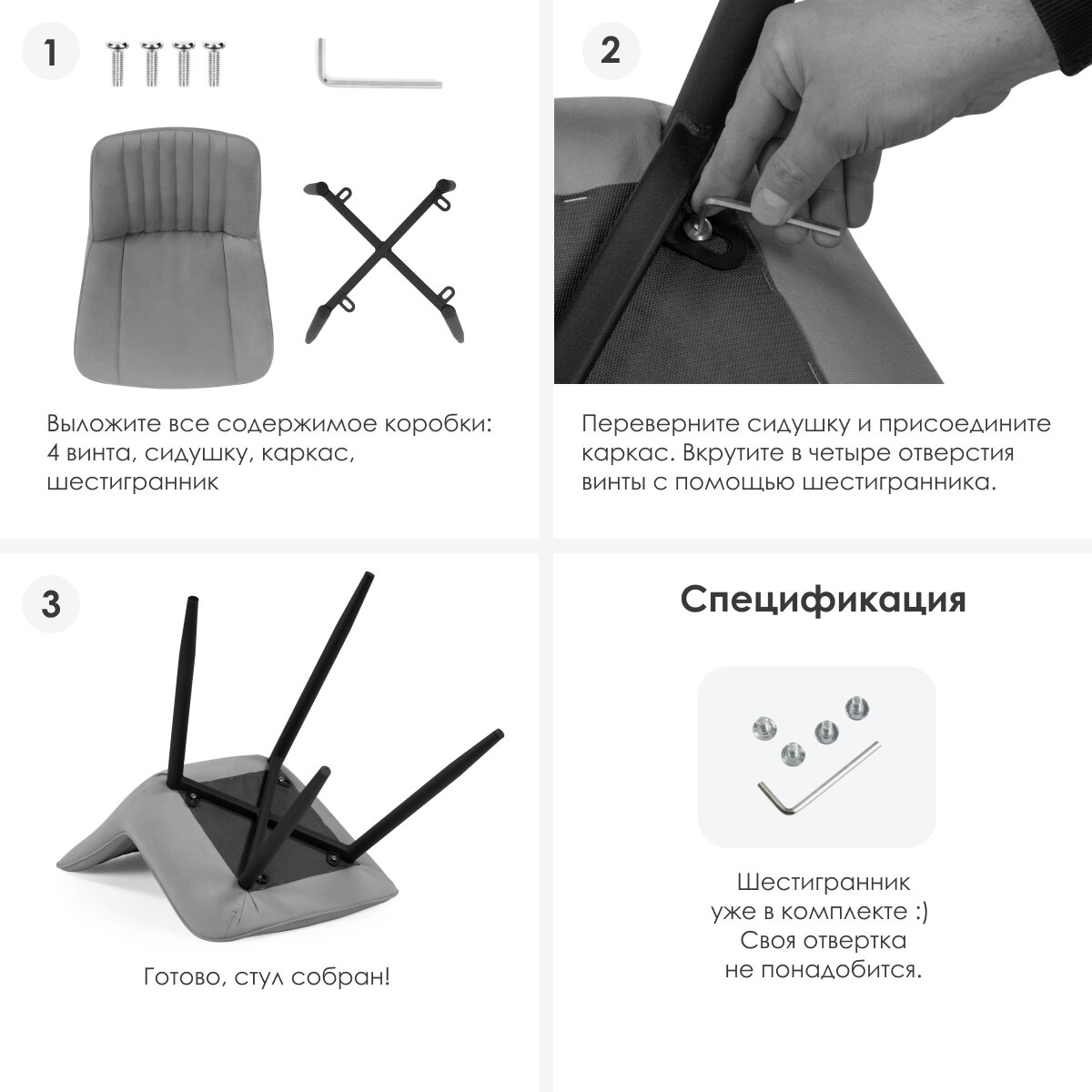 1

Выложите все содержимое коробки: 4 винта, сидушку, каркас, шестигранник

2

Переверните сидушку и присоедините каркас. Вкрутите в четыре отверстия винты с помощью шестигранника.

3

Готово, стул собран!

Спецификация

Шестигранник уже в комплекте :) Своя отвертка не понадобится.