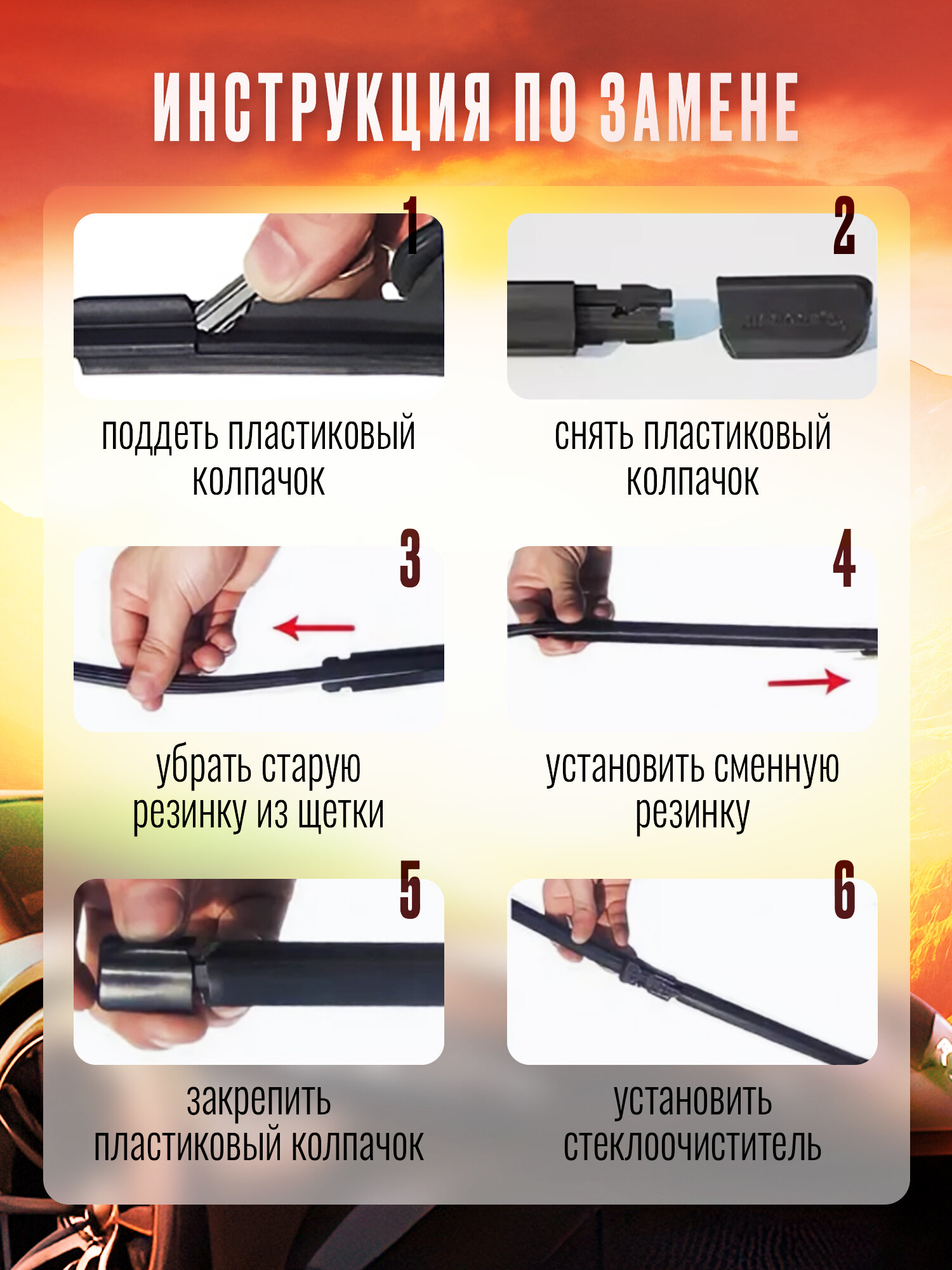 ИНСТРУКЦИЯ ПО ЗАМЕНЕ

1

поддеть пластиковый колпачок

2

снять пластиковый колпачок

3

убрать старую резинку из щетки

4

установить сменную резинку

5

закрепить пластиковый колпачок

6

установить стеклоочиститель