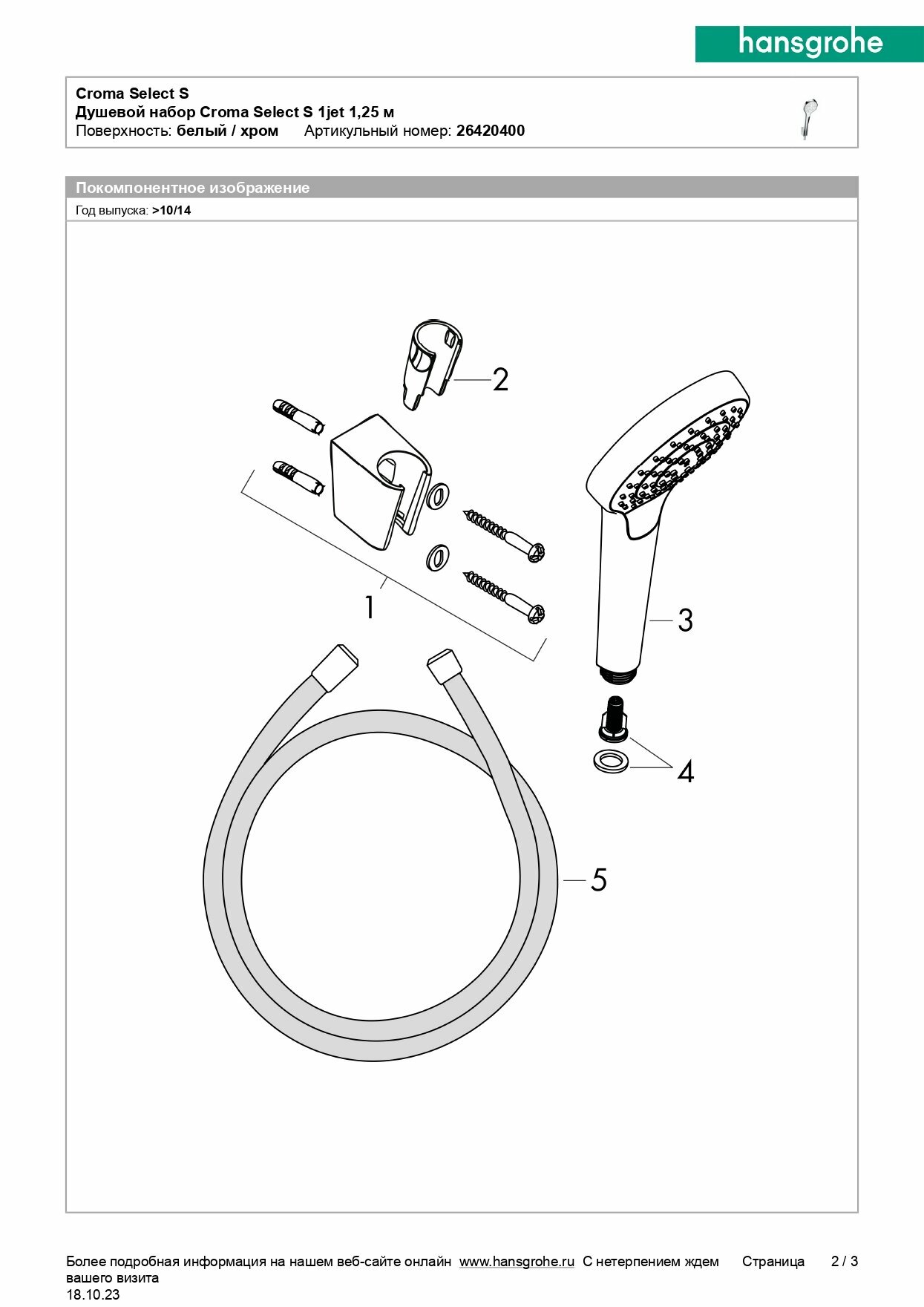 hansgrohe

Croma Select S
Душевой набор Croma Select S 1jet 1,25 м
Поверхность: белый / хром    Артикульный номер: 26420400

Покомпонентное изображение
Год выпуска: >10/14

2
1
3
4
5

Более подробная информация на нашем веб-сайте онлайн www.hansgrohe.ru С нетерпением ждем вашего визита    Страница 2 / 3
18.10.23