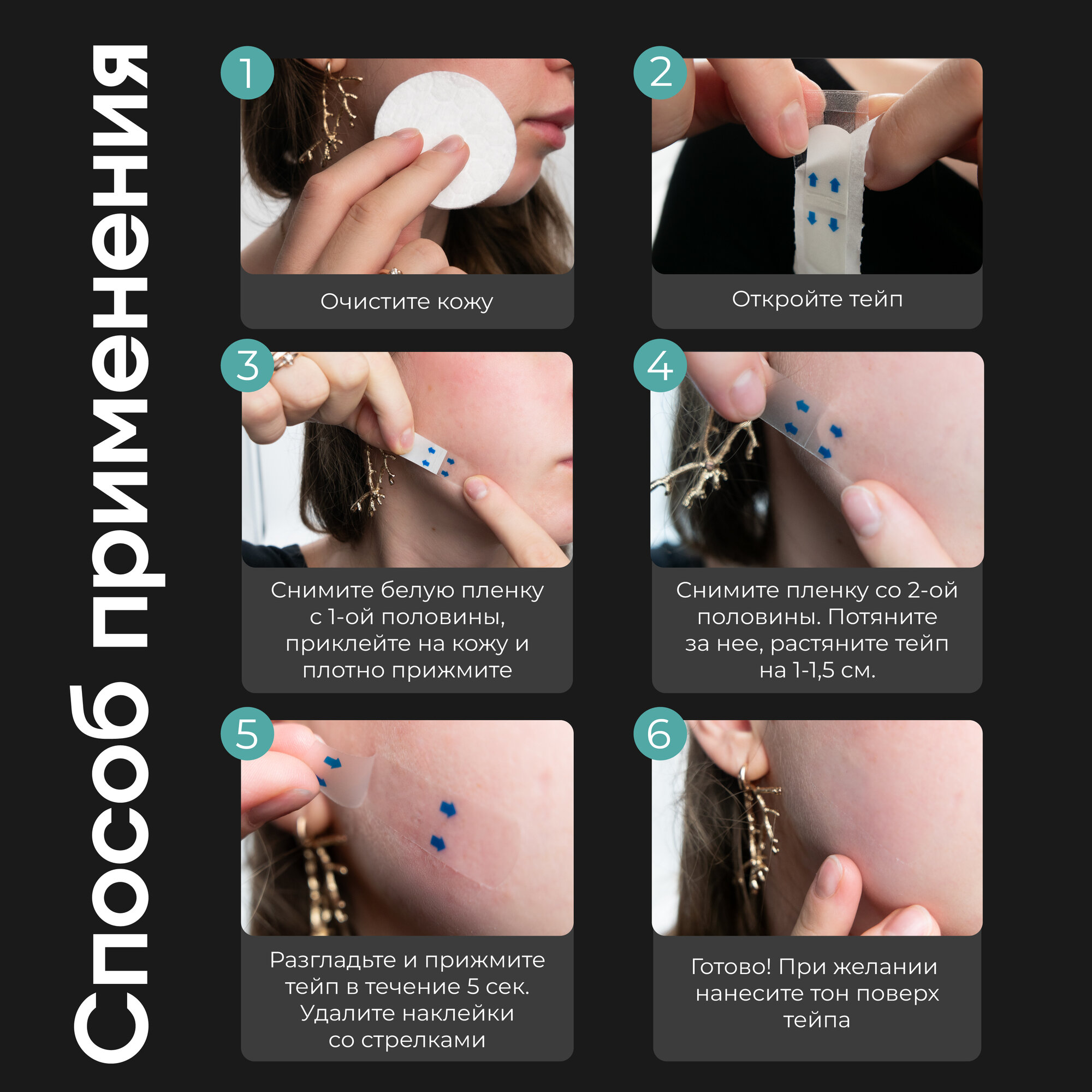 Способ применения

1
Очистите кожу

2
Откройте тейп

3
Снимите белую пленку с 1-ой половины, приклейте на кожу и плотно прижмите

4
Снимите пленку со 2-ой половины. Потяните за нее, растяните тейп на 1-1,5 см.

5
Разгладьте и прижмите тейп в течение 5 сек. Удалите наклейки со стрелками

6
Готово! При желании нанесите тон поверх тейпа