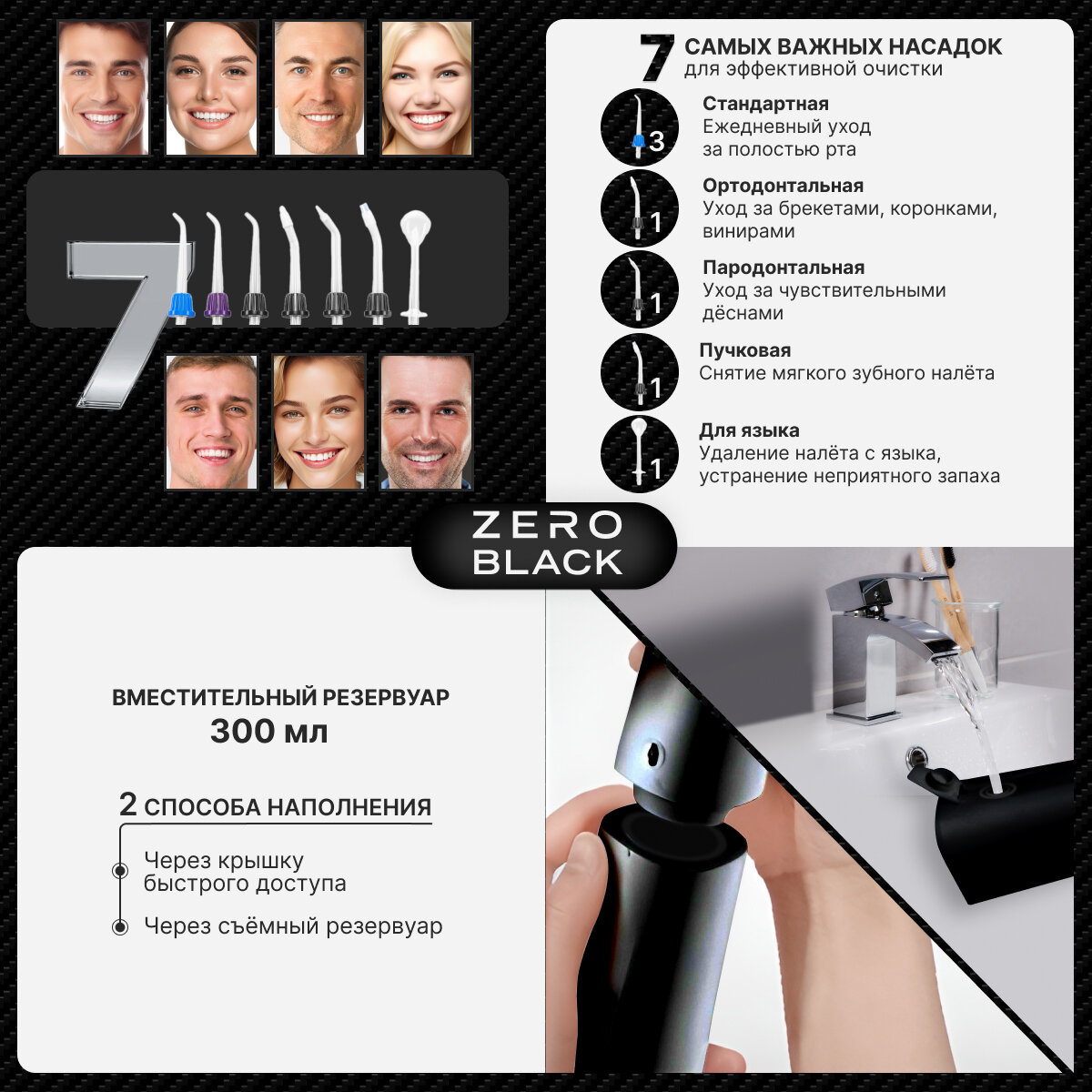 7

7 САМЫХ ВАЖНЫХ НАСАДОК
для эффективной очистки

3
Стандартная
Ежедневный уход за полостью рта

1
Ортодонтальная
Уход за брекетами, коронками, винирами

1
Пародонтальная
Уход за чувствительными дёснами

1
Пучковая
Снятие мягкого зубного налёта

1
Для языка
Удаление налёта с языка, устранение неприятного запаха

ZERO
BLACK

ВМЕСТИТЕЛЬНЫЙ РЕЗЕРВУАР
300 мл

2 СПОСОБА НАПОЛНЕНИЯ

Через крышку быстрого доступа

Через съёмный резервуар