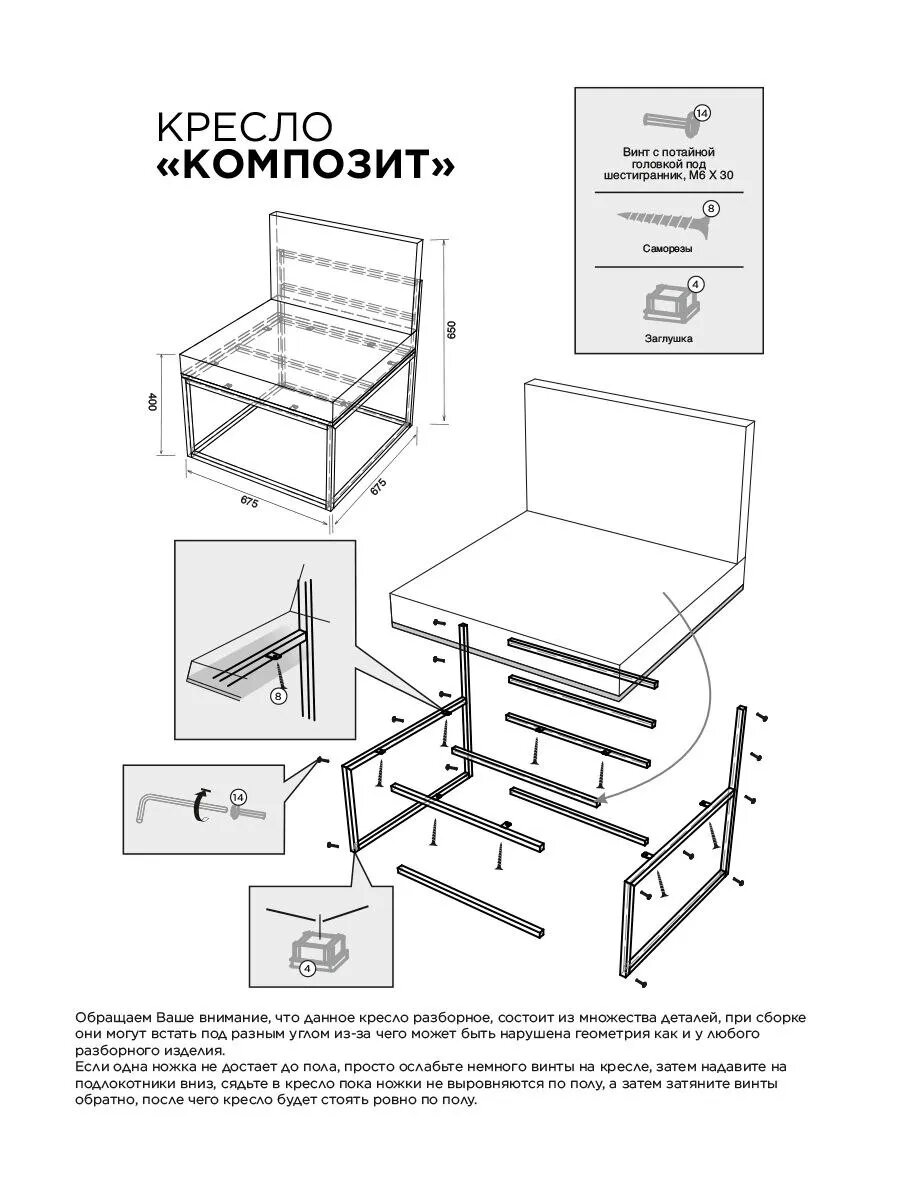 КРЕСЛО
«КОМПОЗИТ»

14
Винт с потайной головкой под шестигранник, М6 Х 30

8
Саморезы

4
Заглушка

650
400
675
675

8
14
4

Обращаем Ваше внимание, что данное кресло разборное, состоит из множества деталей, при сборке они могут встать под разным углом из-за чего может быть нарушена геометрия как и у любого разборного изделия.
Если одна ножка не достает до пола, просто ослабьте немного винты на кресле, затем надавите на подлокотники вниз, сядьте в кресло пока ножки не выровняются по полу, а затем затяните винты обратно, после чего кресло будет стоять ровно по полу.