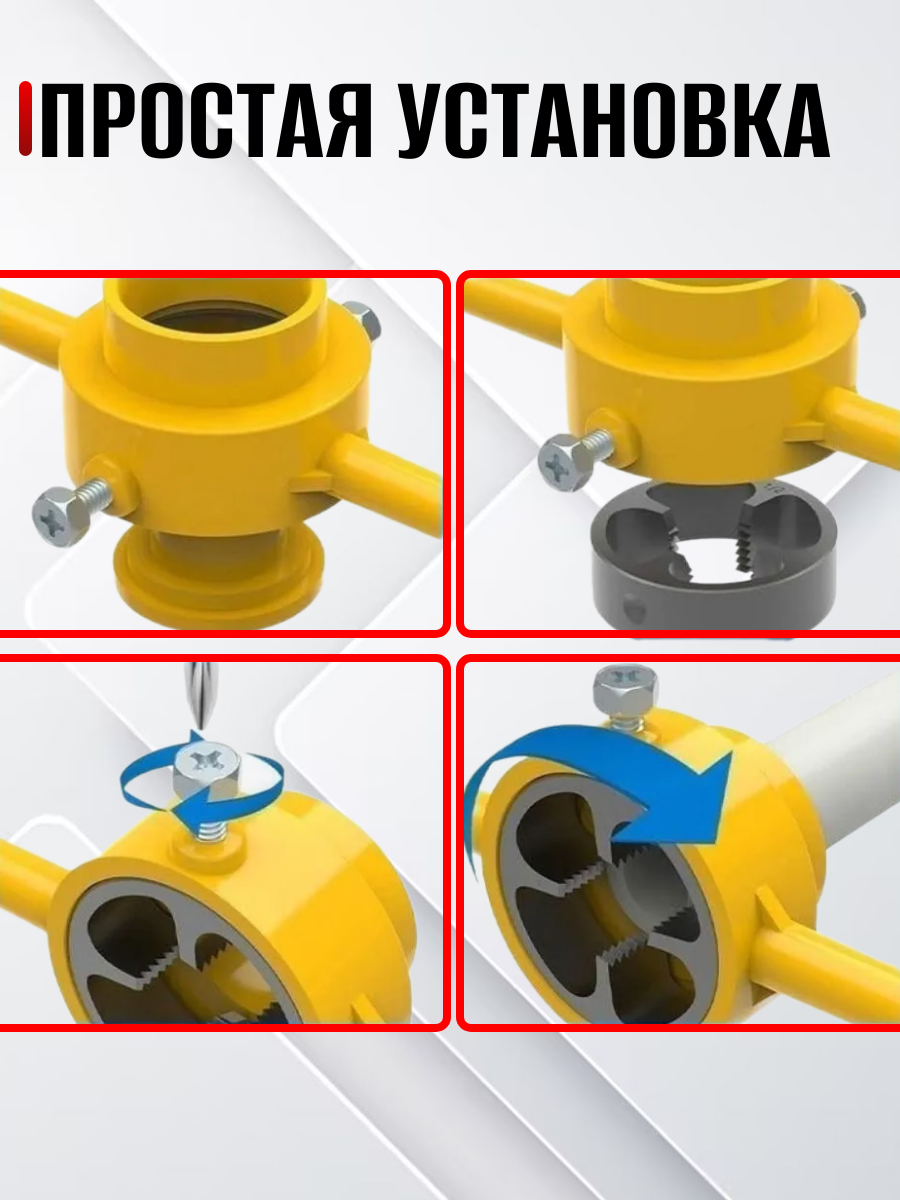 ПРОСТАЯ УСТАНОВКА