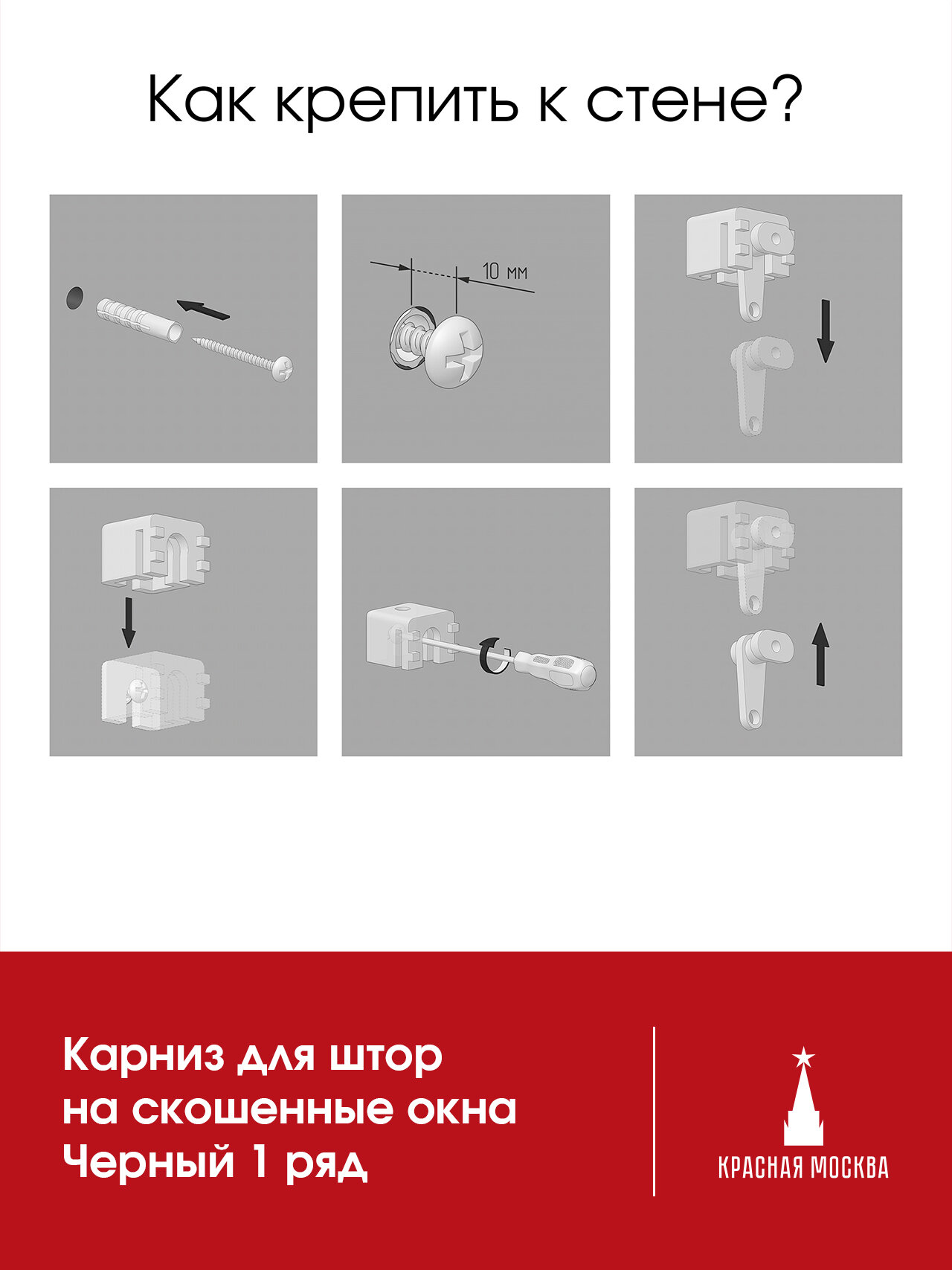 Как крепить к стене?

10 мм

Карниз для штор
на скошенные окна
Черный 1 ряд

КРАСНАЯ МОСКВА