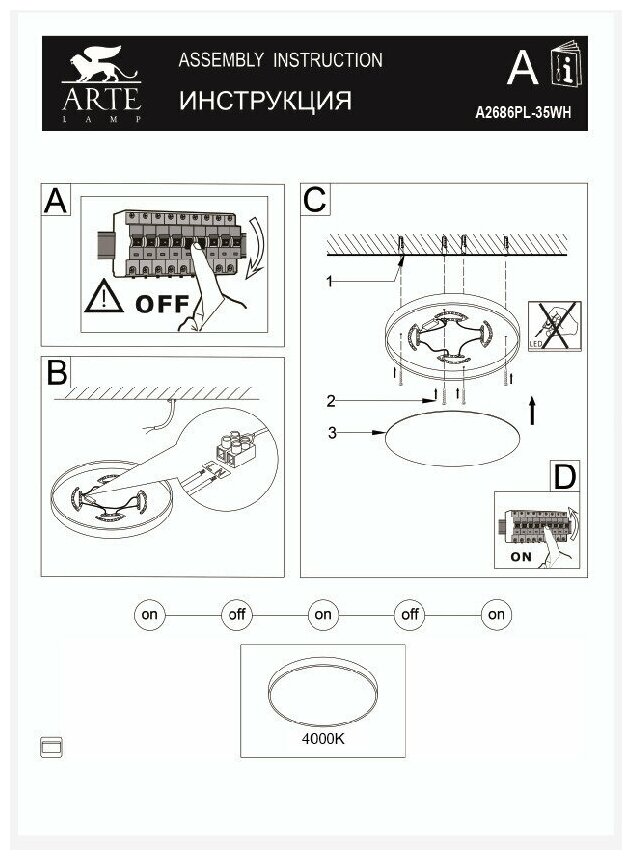 ARTE
LAMP

ASSEMBLY INSTRUCTION
ИНСТРУКЦИЯ

A

A2686PL-35WH

A

OFF

B

C

1

LED

2

3

D

ON

on off on off on

4000K