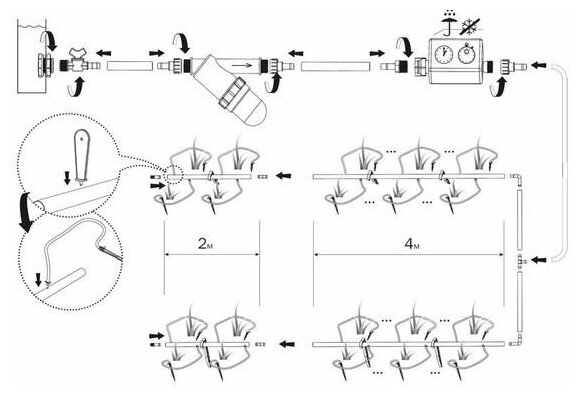 2м

4м