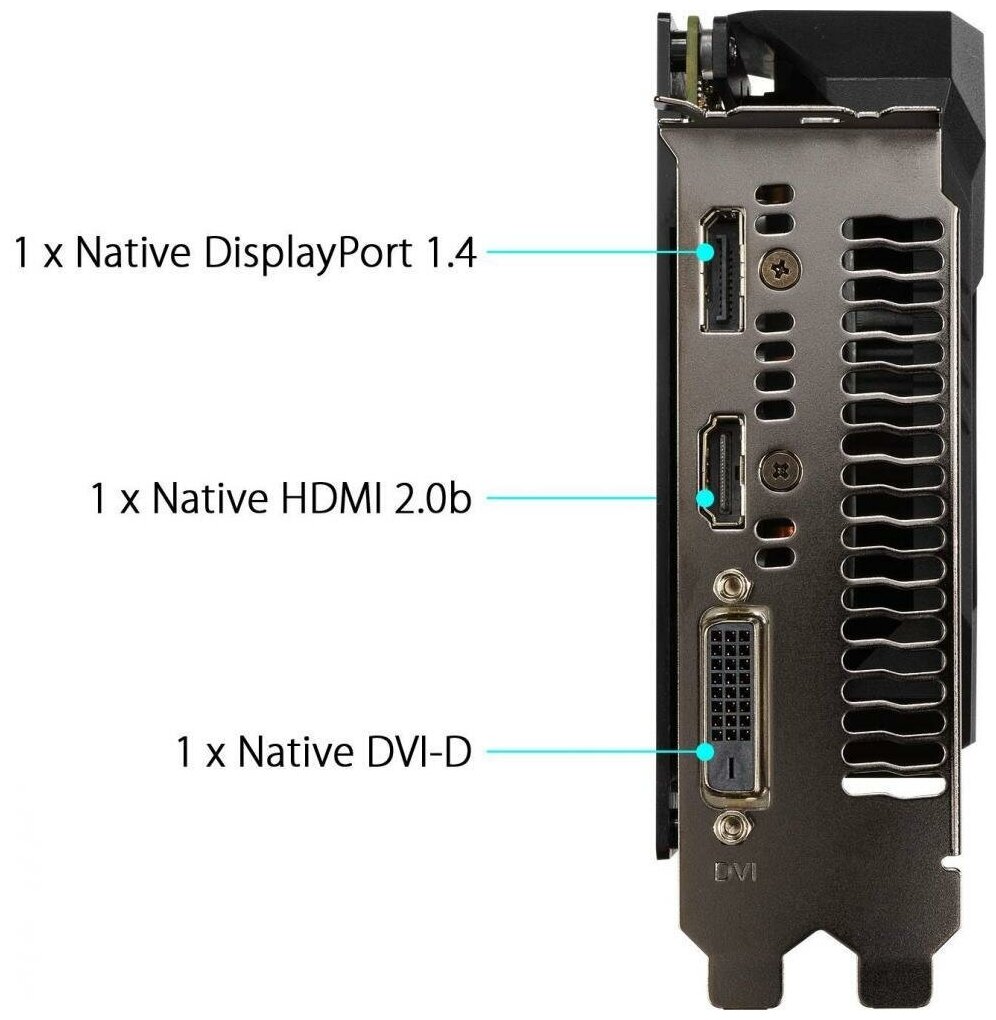 1 x Native DisplayPort 1.4

1 x Native HDMI 2.0b

1 x Native DVI-D

DVI