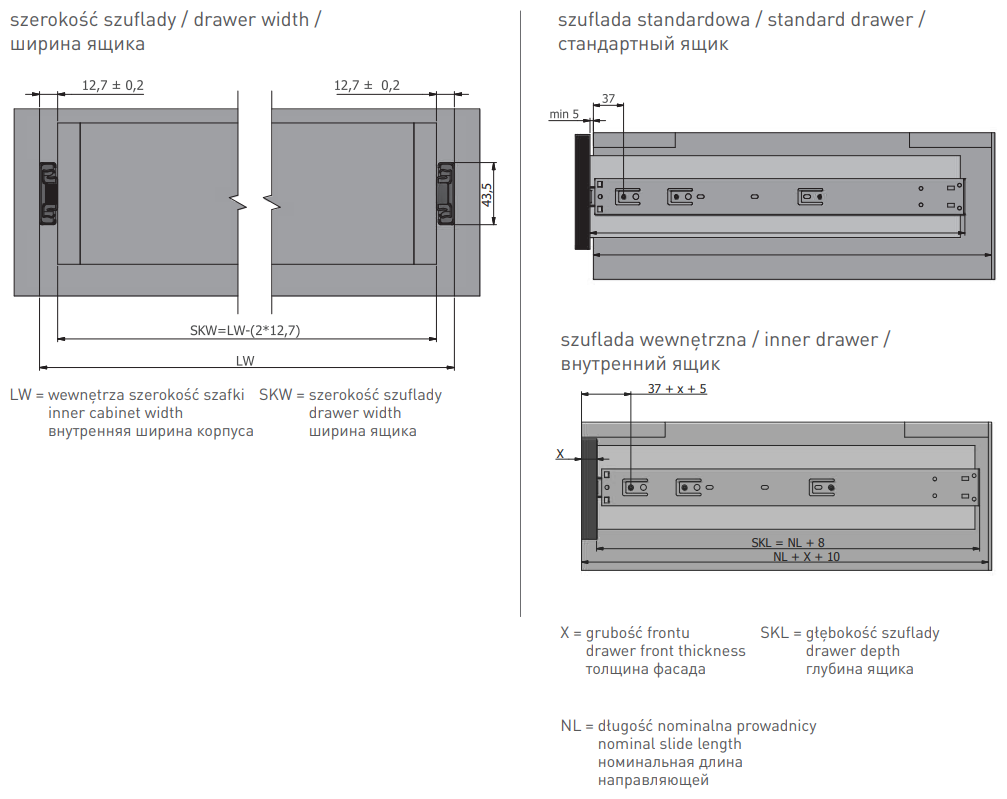 szerokość szuflady / drawer width /
ширина ящика

12,7 ± 0,2

12,7 ± 0,2

43,5

SKW=LW-(2*12,7)

LW

LW = wewnętrza szerokość szafki
inner cabinet width
внутренняя ширина корпуса

SKW = szerokość szuflady
drawer width
ширина ящика

szuflada standardowa / standard drawer /
стандартный ящик

37

min 5

szuflada wewnętrzna / inner drawer /
внутренний ящик

37 + x + 5

X

SKL = NL + 8

NL + X + 10

X = grubość frontu
drawer front thickness
толщина фасада

SKL = głębokość szuflady
drawer depth
глубина ящика

NL = długość nominalna prowadnicy
nominal slide length
номинальная длина
направляющей