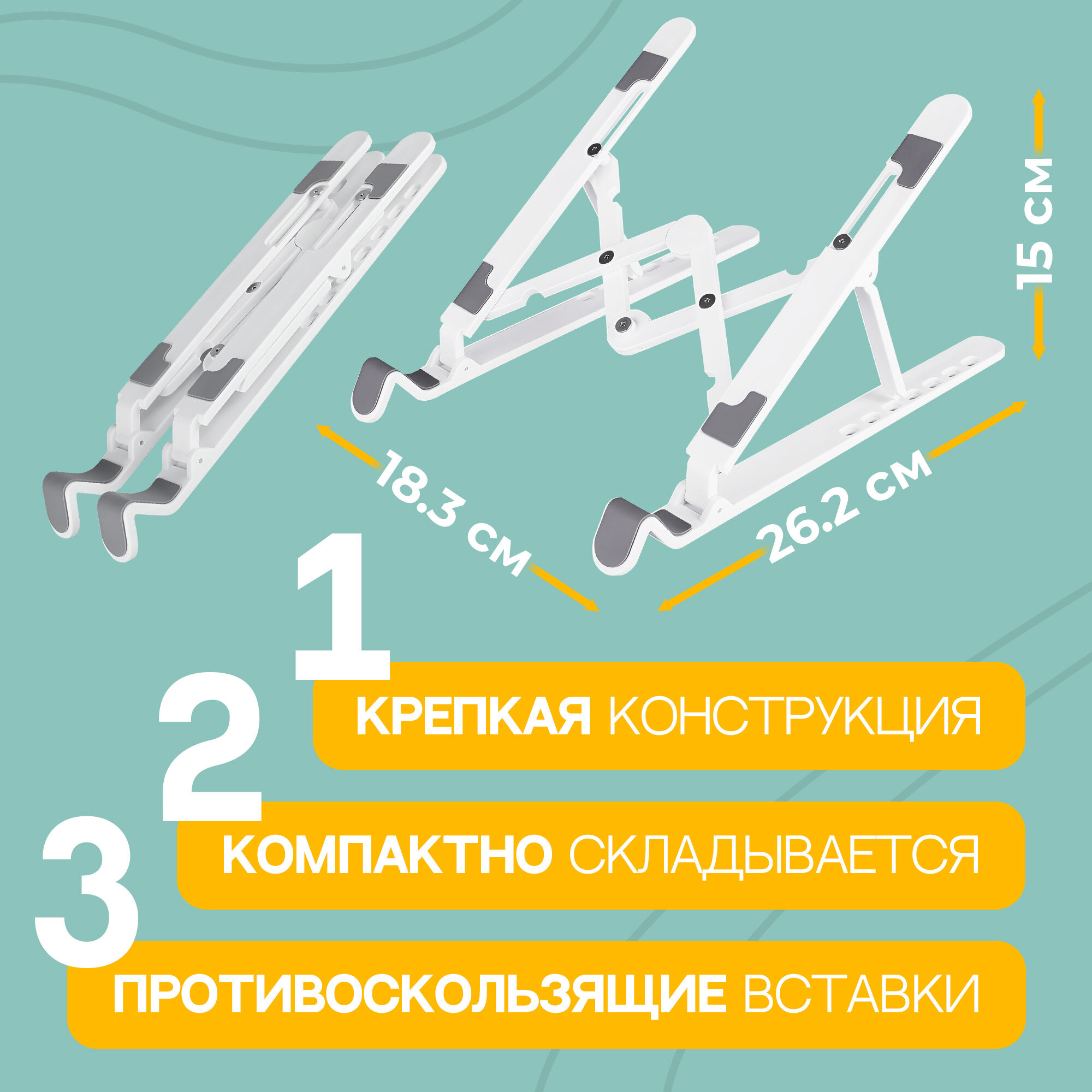 15 см

18.3 см

26.2 см

1
КРЕПКАЯ КОНСТРУКЦИЯ

2
КОМПАКТНО СКЛАДЫВАЕТСЯ

3
ПРОТИВОСКОЛЬЗЯЩИЕ ВСТАВКИ