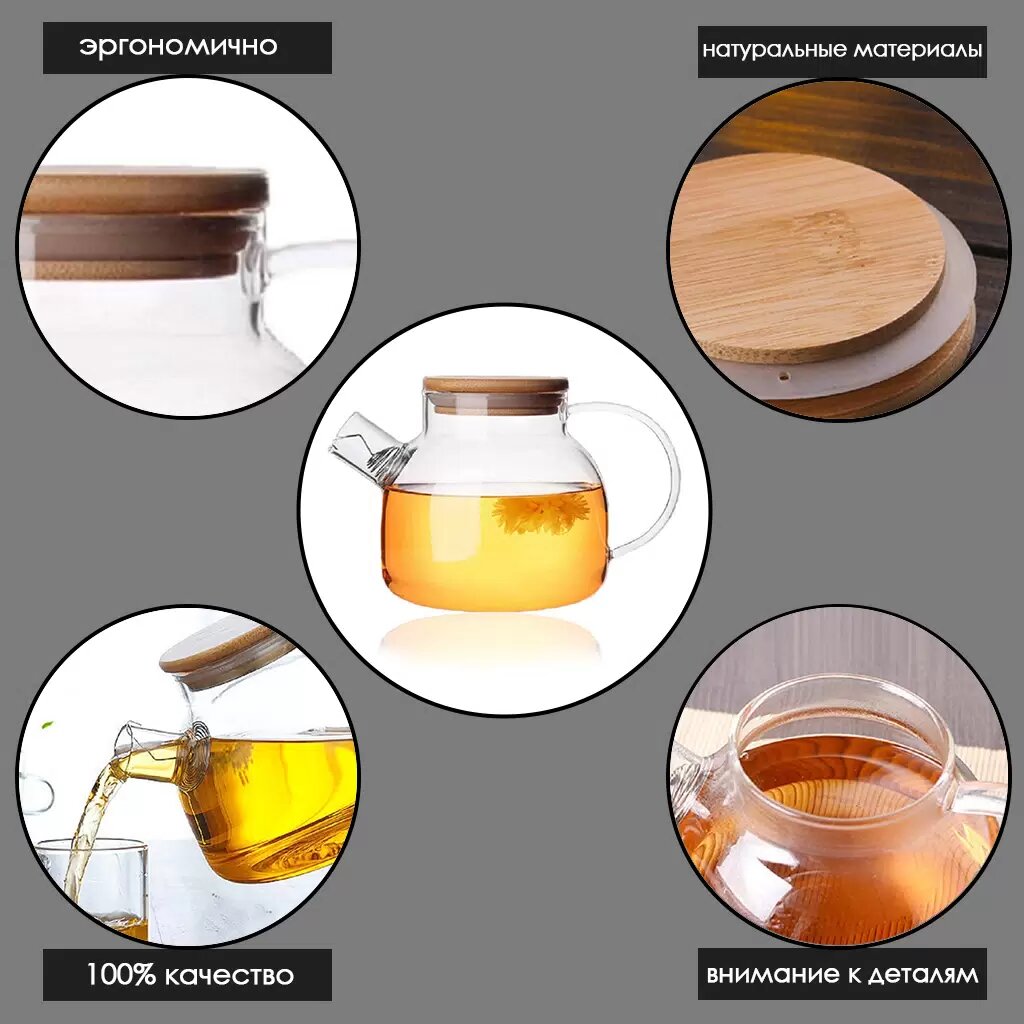 эргономично

натуральные материалы

100% качество

внимание к деталям