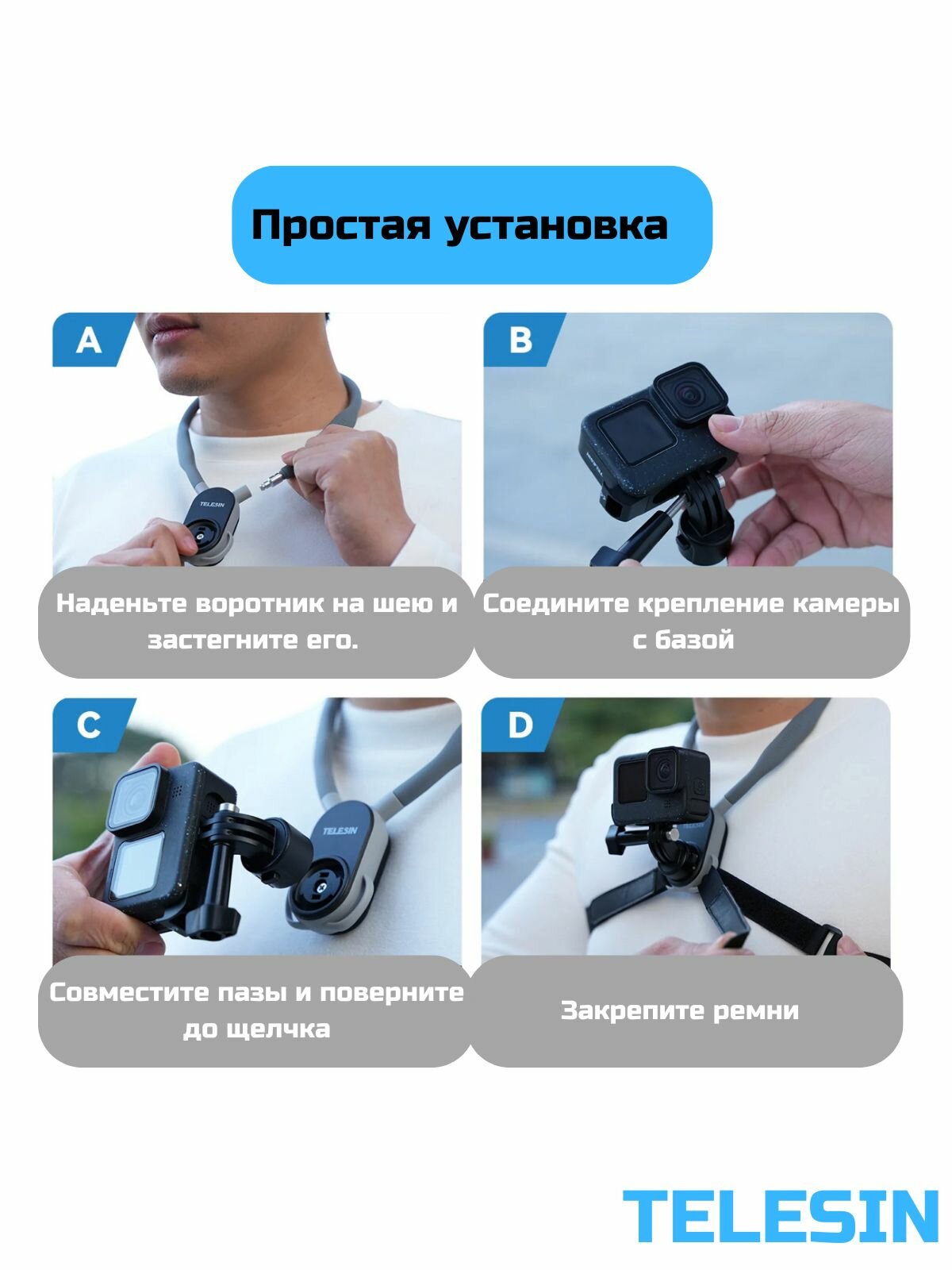 Простая установка

A

TELESIN

Наденьте воротник на шею и застегните его.

B

Соедините крепление камеры с базой

C

TELESIN

Совместите пазы и поверните до щелчка

D

Закрепите ремни

TELESIN