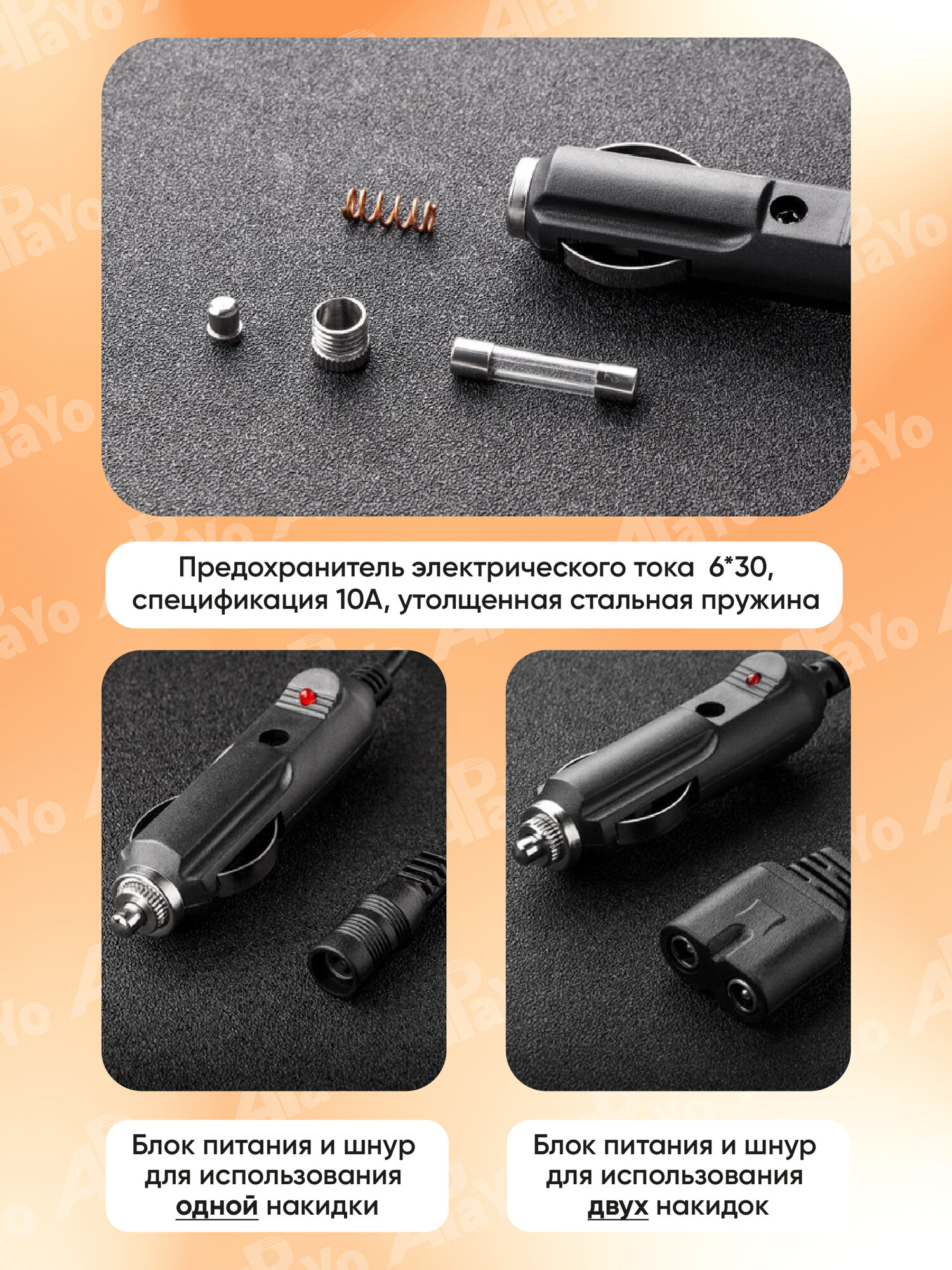 Предохранитель электрического тока 6*30, спецификация 10А, утолщенная стальная пружина

Блок питания и шнур для использования одной накидки

Блок питания и шнур для использования двух накидок