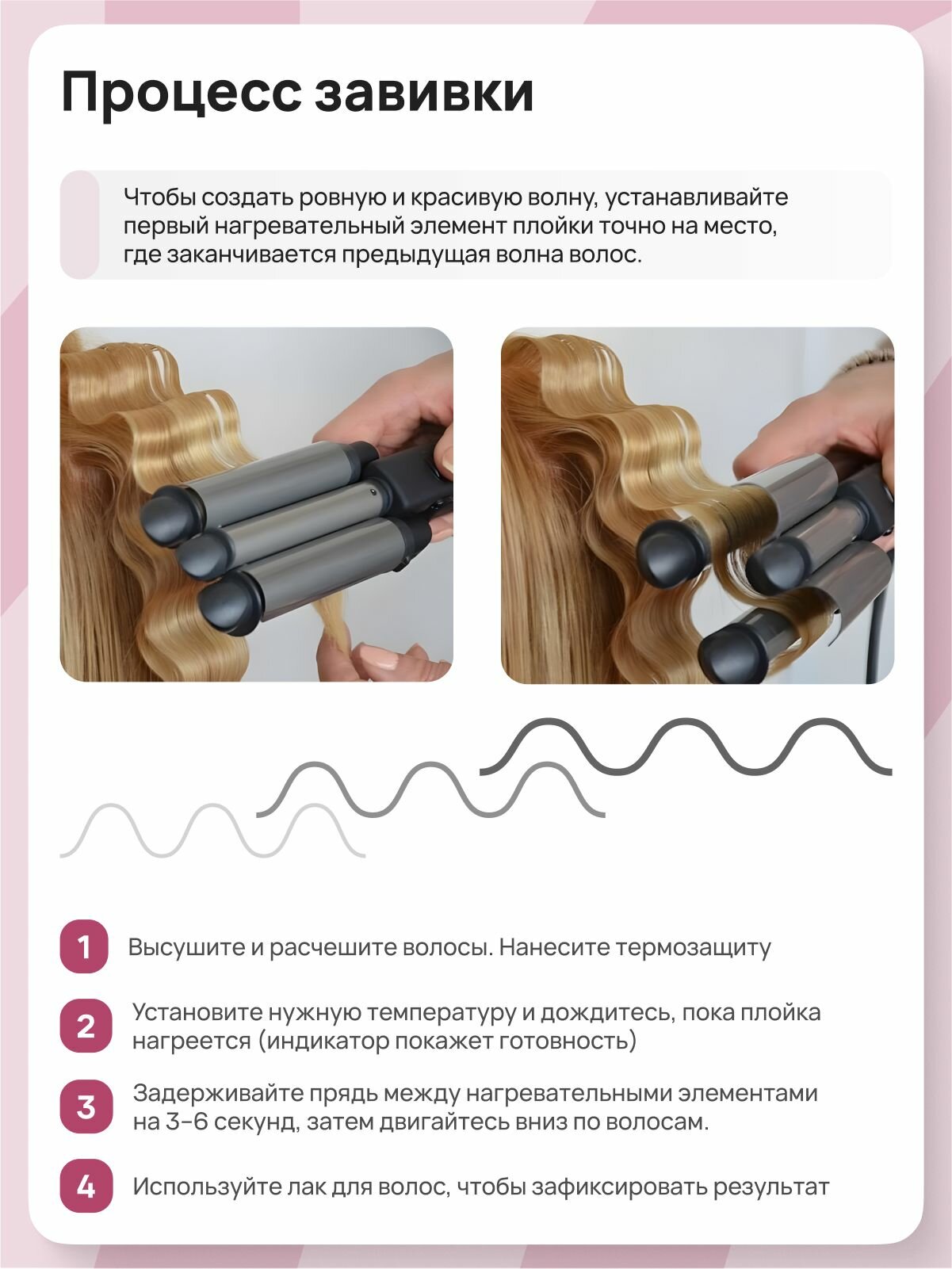 Процесс завивки

Чтобы создать ровную и красивую волну, устанавливайте первый нагревательный элемент плойки точно на место, где заканчивается предыдущая волна волос.

1 Высушите и расчешите волосы. Нанесите термозащиту

2 Установите нужную температуру и дождитесь, пока плойка нагреется (индикатор покажет готовность)

3 Задерживайте прядь между нагревательными элементами на 3-6 секунд, затем двигайтесь вниз по волосам.

4 Используйте лак для волос, чтобы зафиксировать результат