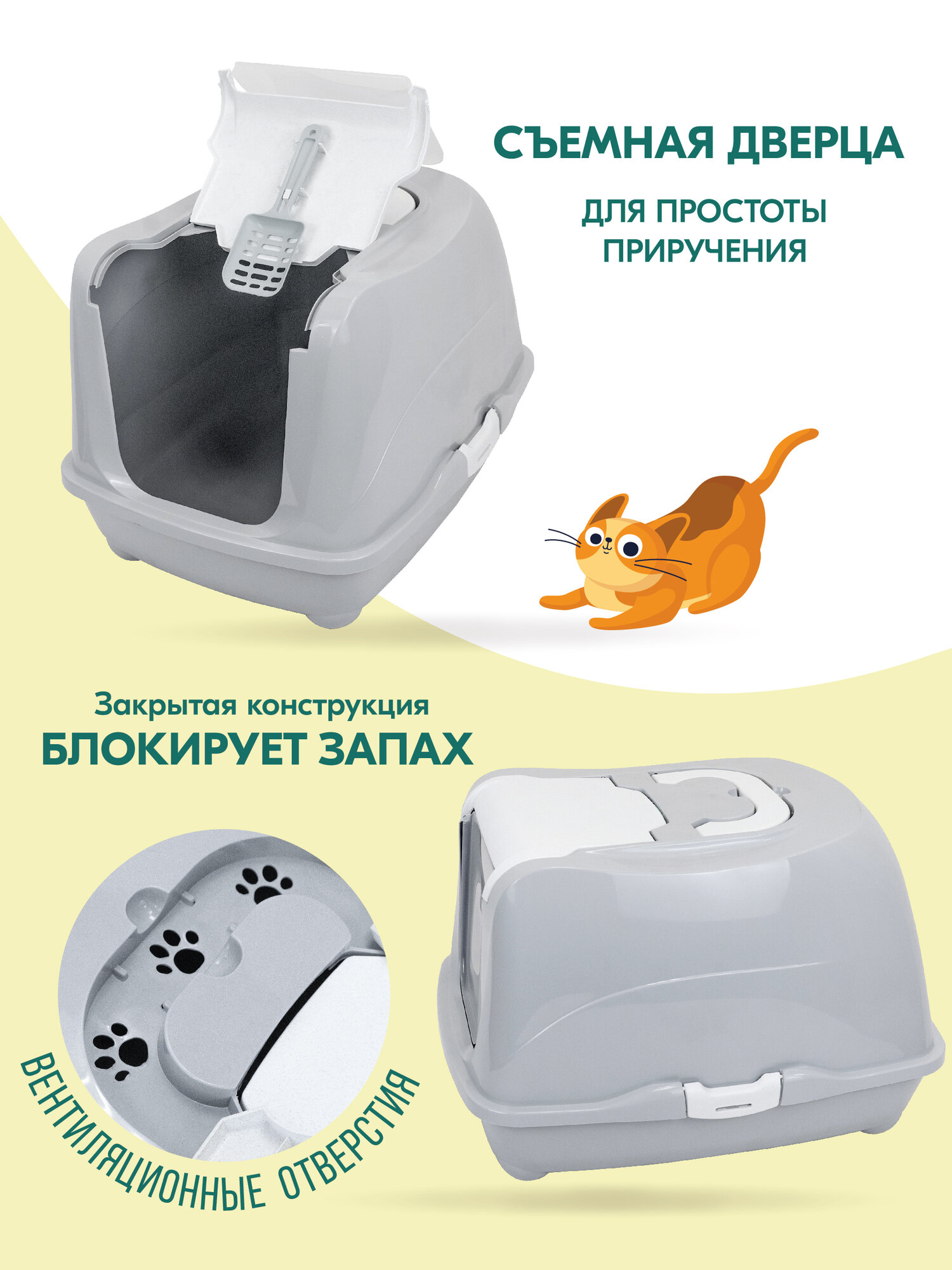 СЪЕМНАЯ ДВЕРЦА

ДЛЯ ПРОСТОТЫ ПРИРУЧЕНИЯ

Закрытая конструкция

БЛОКИРУЕТ ЗАПАХ

ВЕНТИЛЯЦИОННЫЕ ОТВЕРСТИЯ