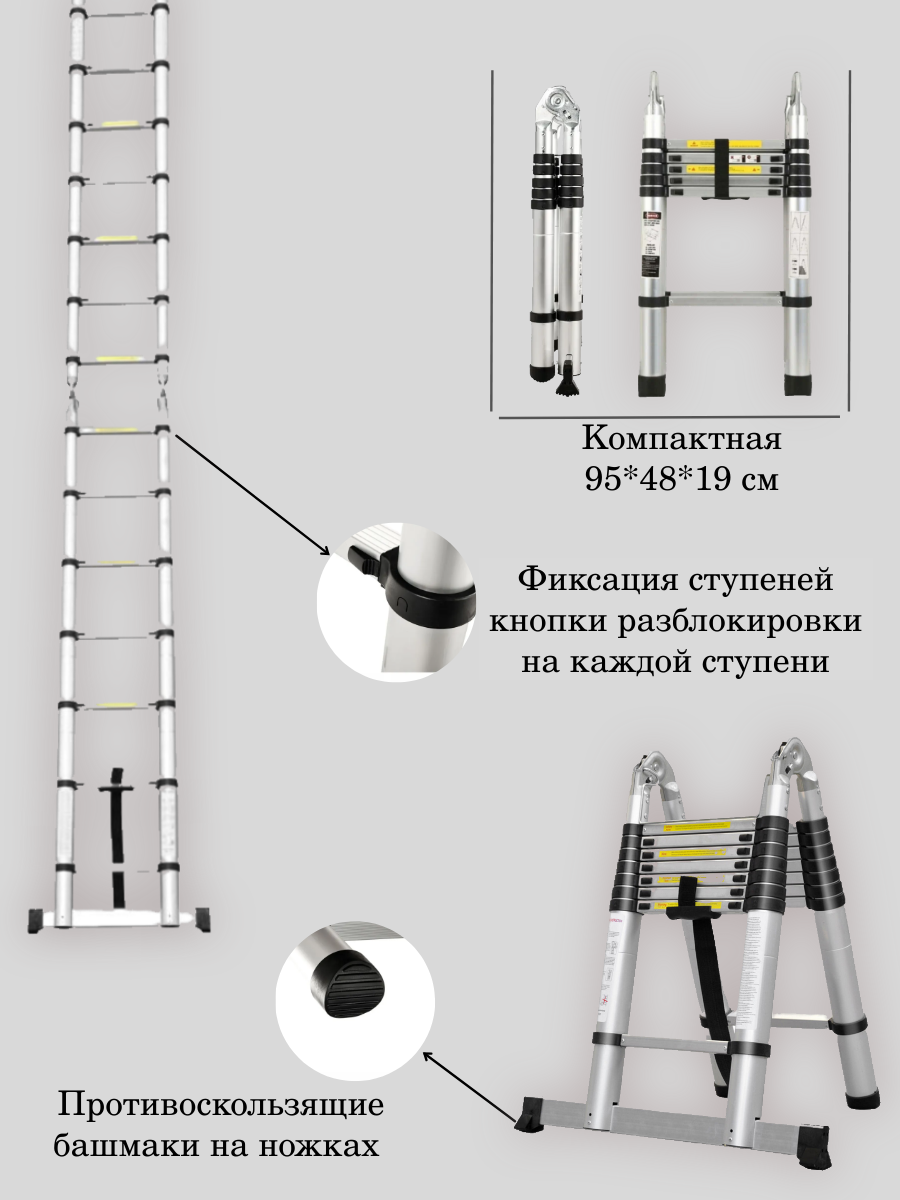 Компактная
95*48*19 см

Фиксация ступеней
кнопки разблокировки
на каждой ступени

Противоскользящие
башмаки на ножках