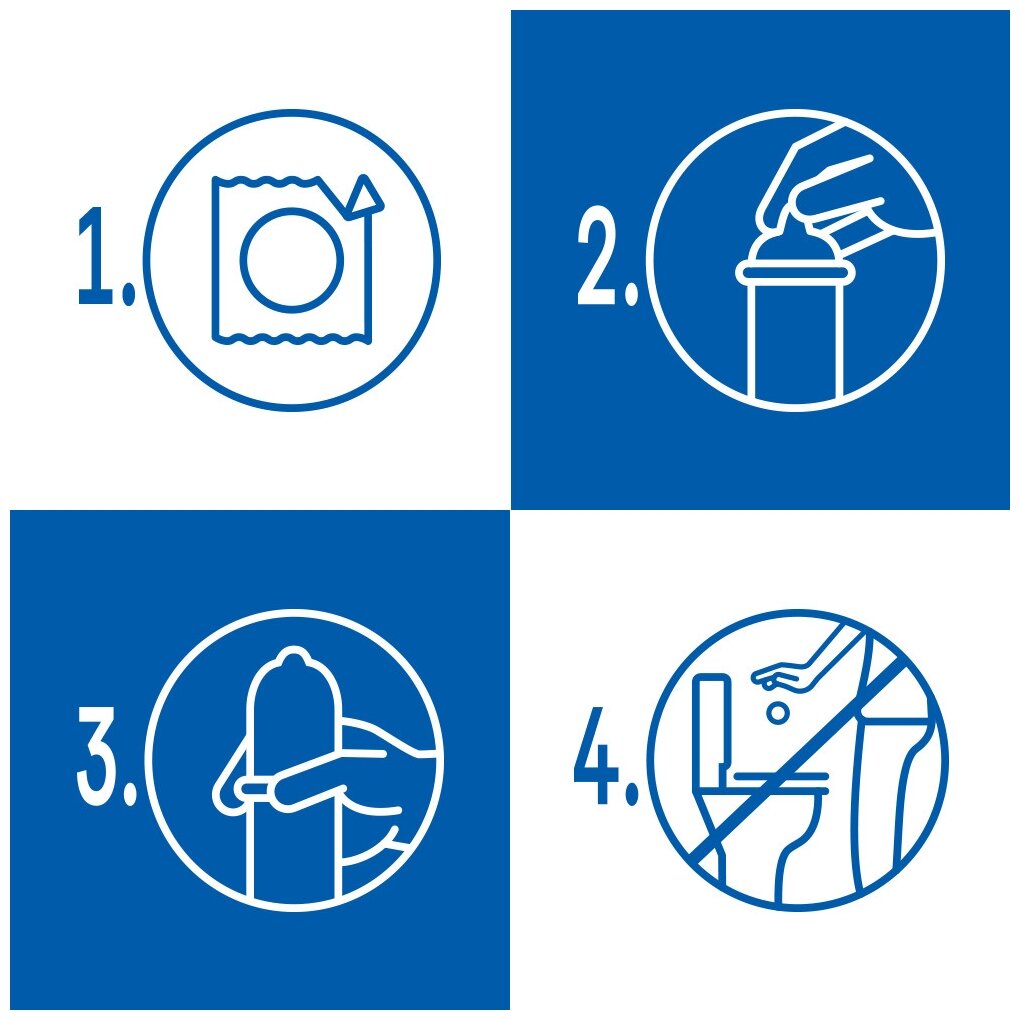 1.

2.

3.

4.